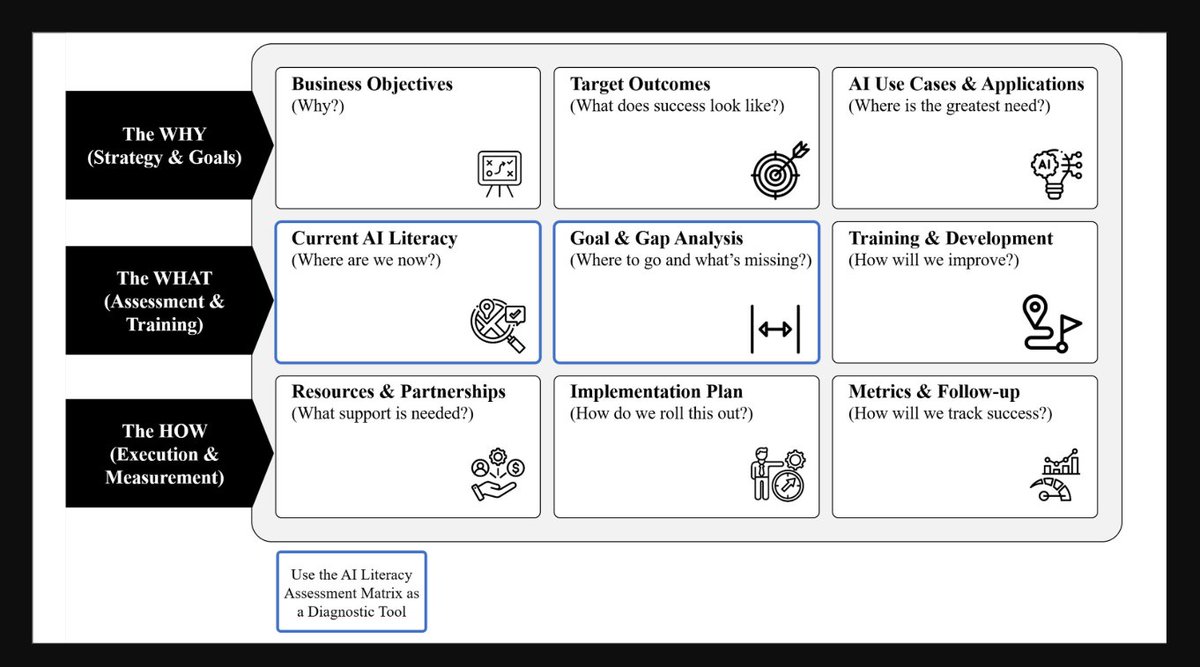 The WHY (Strategy & Goals)

Business Objectives
(Why?)

Target Outcomes
(What does success look like?)

AI Use Cases & Applications
(Where is the greatest need?)

AI

The WHAT (Assessment & Training)

Current AI Literacy
(Where are we now?)

Goal & Gap Analysis
(Where to go and what's missing?)

Training & Development
(How will we improve?)

The HOW (Execution & Measurement)

Resources & Partnerships
(What support is needed?)

Implementation Plan
(How do we roll this out?)

Metrics & Follow-up
(How will we track success?)

Use the AI Literacy Assessment Matrix as a Diagnostic Tool