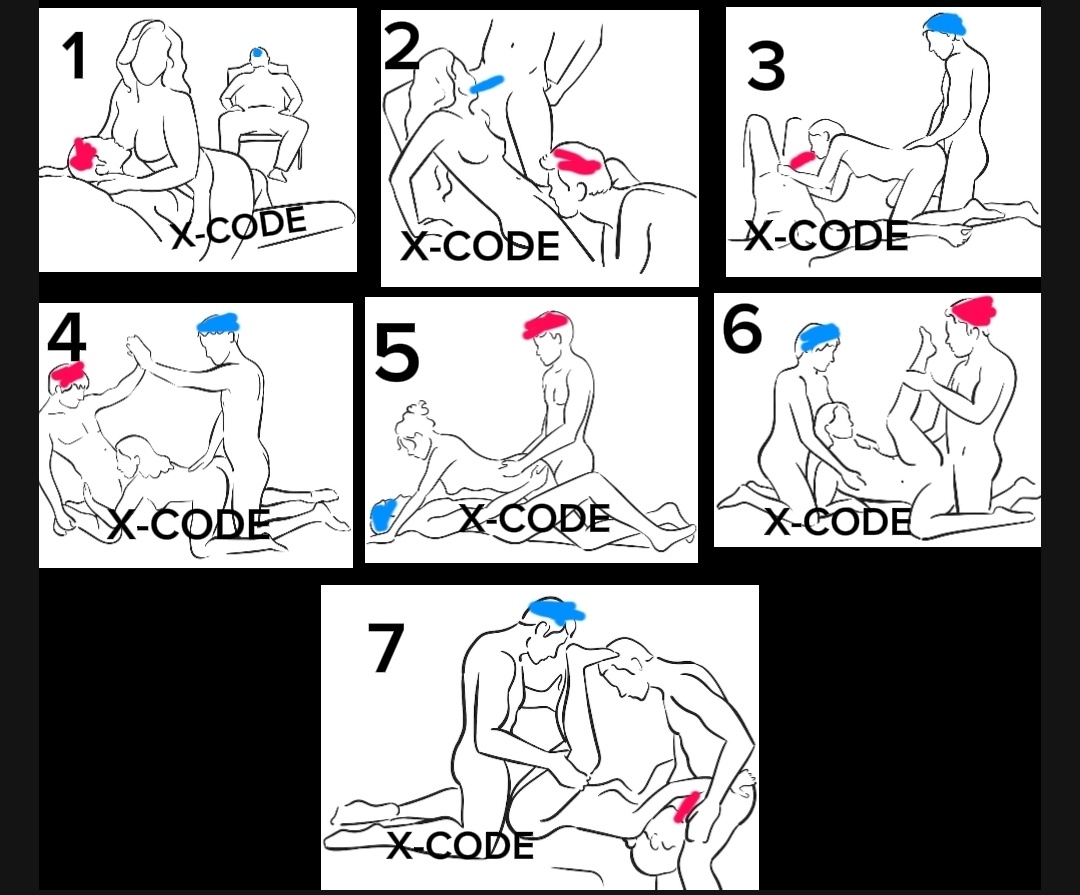 1
X-CODE

2
X-CODE

3
X-CODE

4
X-CODE

5
X-CODE

6
X-CODE

7
X-CODE