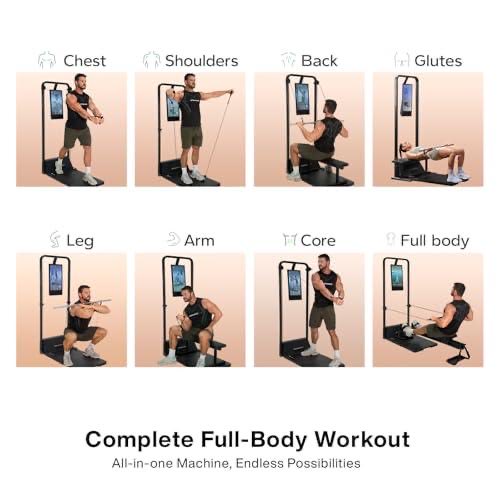 Chest
Shoulders
Back
Glutes
Leg
Arm
Core
Full body

Complete Full-Body Workout
All-in-one Machine, Endless Possibilities