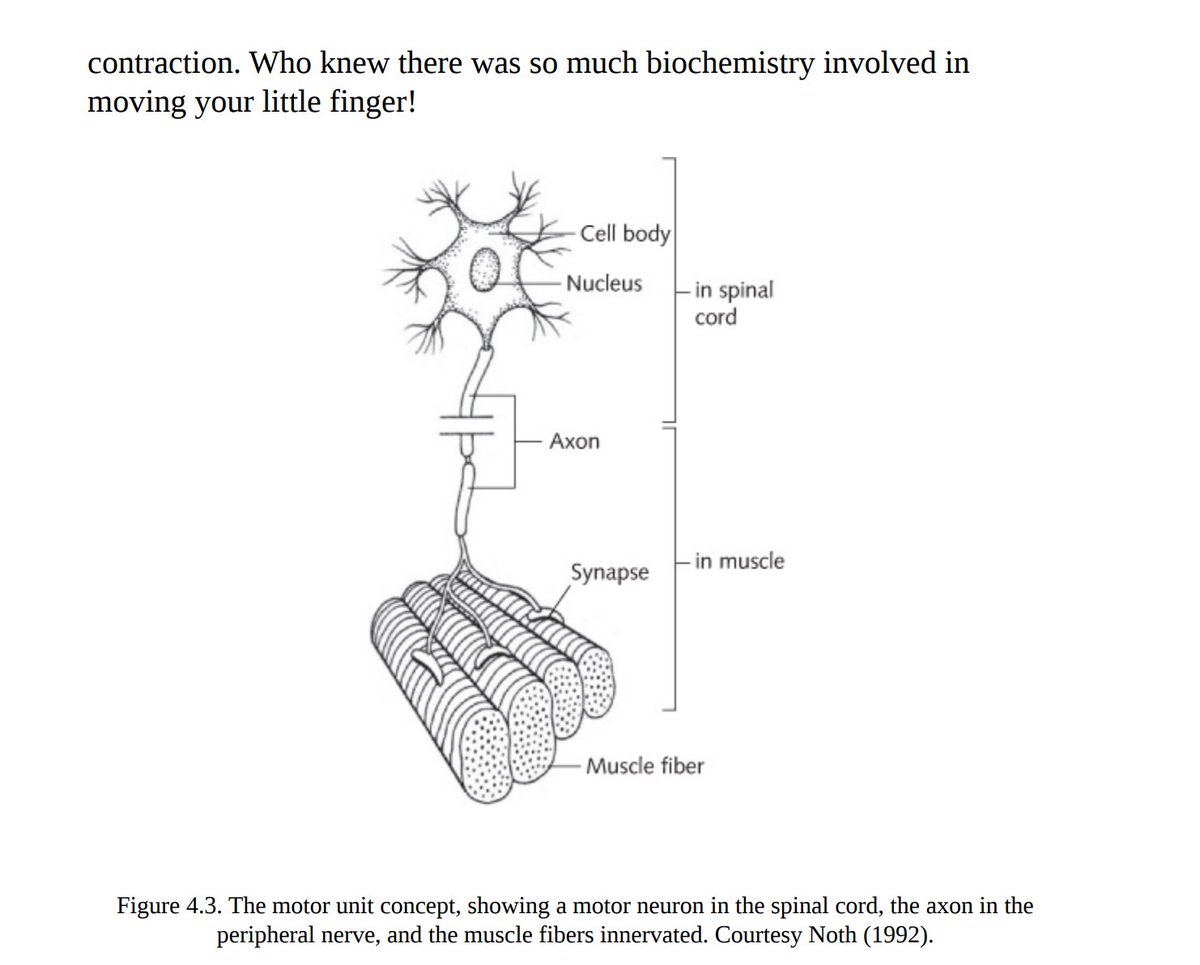 contraction. Who knew there was so much biochemistry involved in moving your little finger!

Cell body
Nucleus
in spinal cord
Axon
Synapse
in muscle
Muscle fiber

Figure 4.3. The motor unit concept, showing a motor neuron in the spinal cord, the axon in the peripheral nerve, and the muscle fibers innervated. Courtesy Noth (1992).