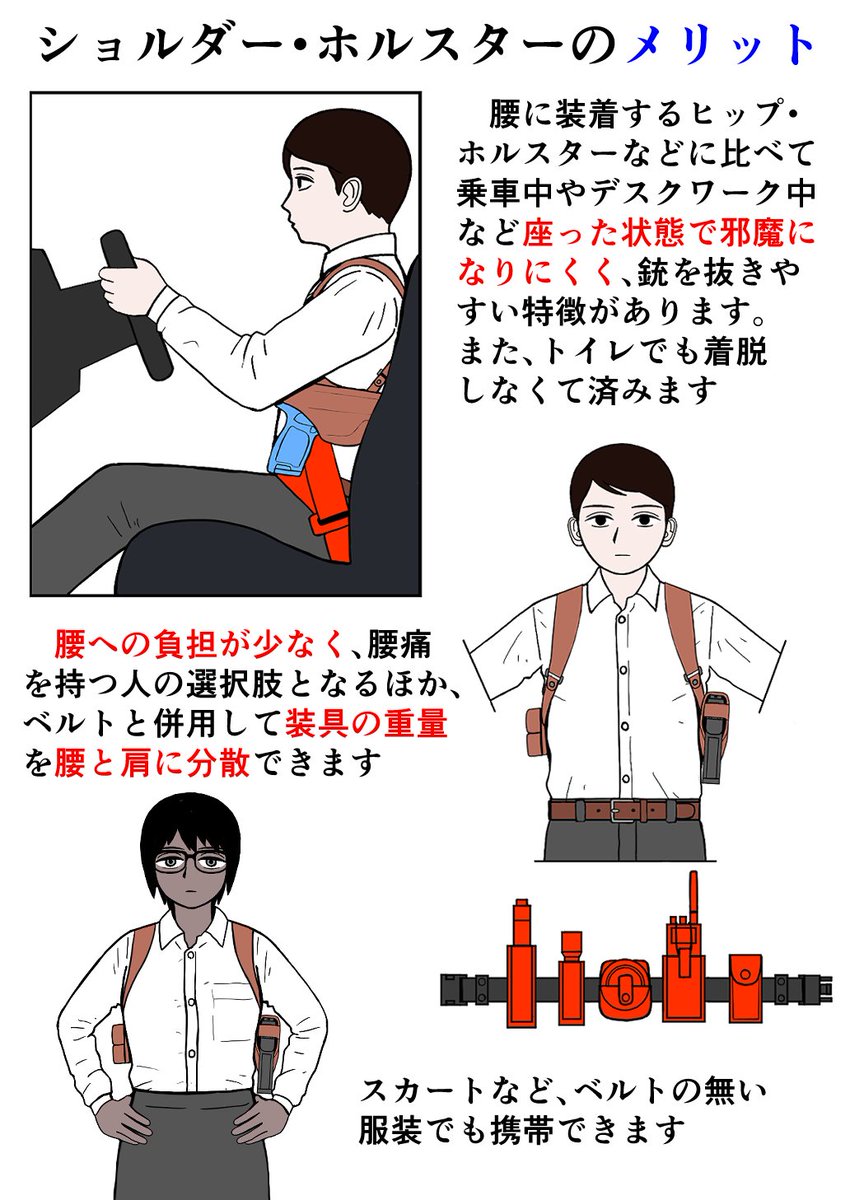 ショルダー・ホルスターのメリット

腰に装着するヒップ・ホルスターなどに比べて乗車中やデスクワーク中など座った状態で邪魔になりにくく、銃を抜きやすい特徴があります。また、トイレでも着脱しなくて済みます

腰への負担が少なく、腰痛を持つ人の選択肢となるほか、ベルトと併用して装具の重量を腰と肩に分散できます

スカートなど、ベルトの無い服装でも携帯できます