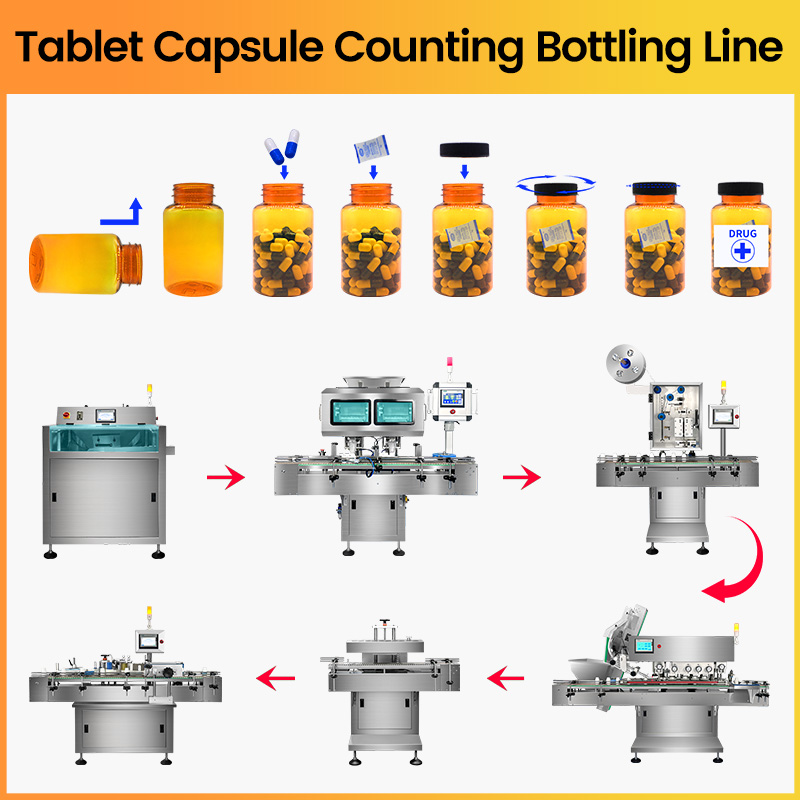 Tablet Capsule Counting Bottling Line

DRUG