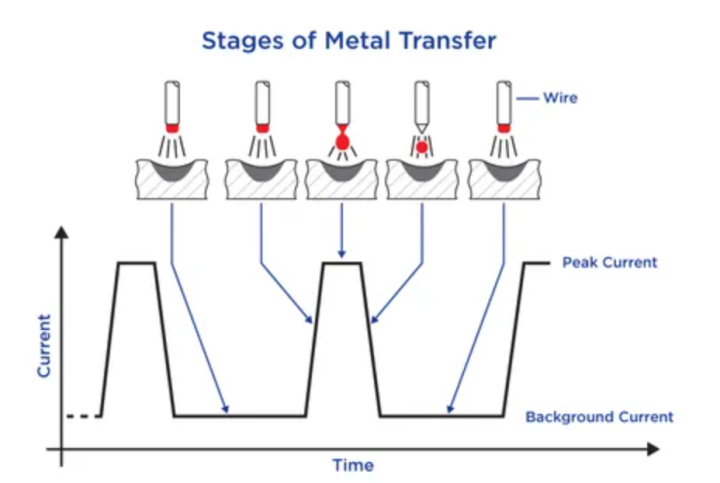 Stages of Metal Transfer

Wire

Peak Current

Current

Background Current

Time