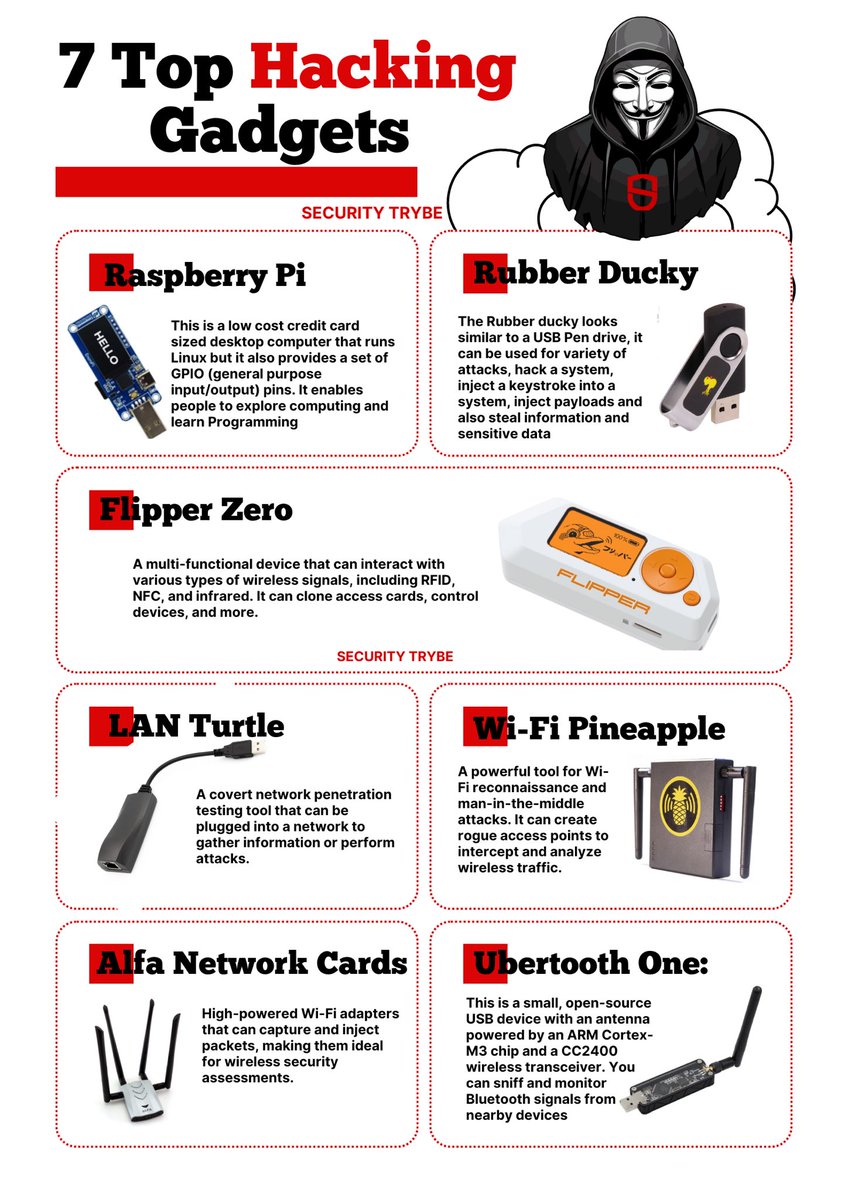 7 Top Hacking Gadgets

SECURITY TRYBE

Raspberry Pi

HELLO

This is a low cost credit card sized desktop computer that runs Linux but it also provides a set of GPIO (general purpose input/output) pins. It enables people to explore computing and learn Programming

Rubber Ducky

The Rubber ducky looks similar to a USB Pen drive, it can be used for variety of attacks, hack a system, inject a keystroke into a system, inject payloads and also steal information and sensitive data

Flipper Zero

A multi-functional device that can interact with various types of wireless signals, including RFID, NFC, and infrared. It can clone access cards, control devices, and more.

FLIPPER

SECURITY TRYBE

LAN Turtle

A covert network penetration testing tool that can be plugged into a network to gather information or perform attacks.

Wi-Fi Pineapple

A powerful tool for Wi-Fi reconnaissance and man-in-the-middle attacks. It can create rogue access points to intercept and analyze wireless traffic.

Alfa Network Cards

High-powered Wi-Fi adapters that can capture and inject packets, making them ideal for wireless security assessments.

Ubertooth One:

This is a small, open-source USB device with an antenna powered by an ARM Cortex-M3 chip and a CC2400 wireless transceiver. You can sniff and monitor Bluetooth signals from nearby devices