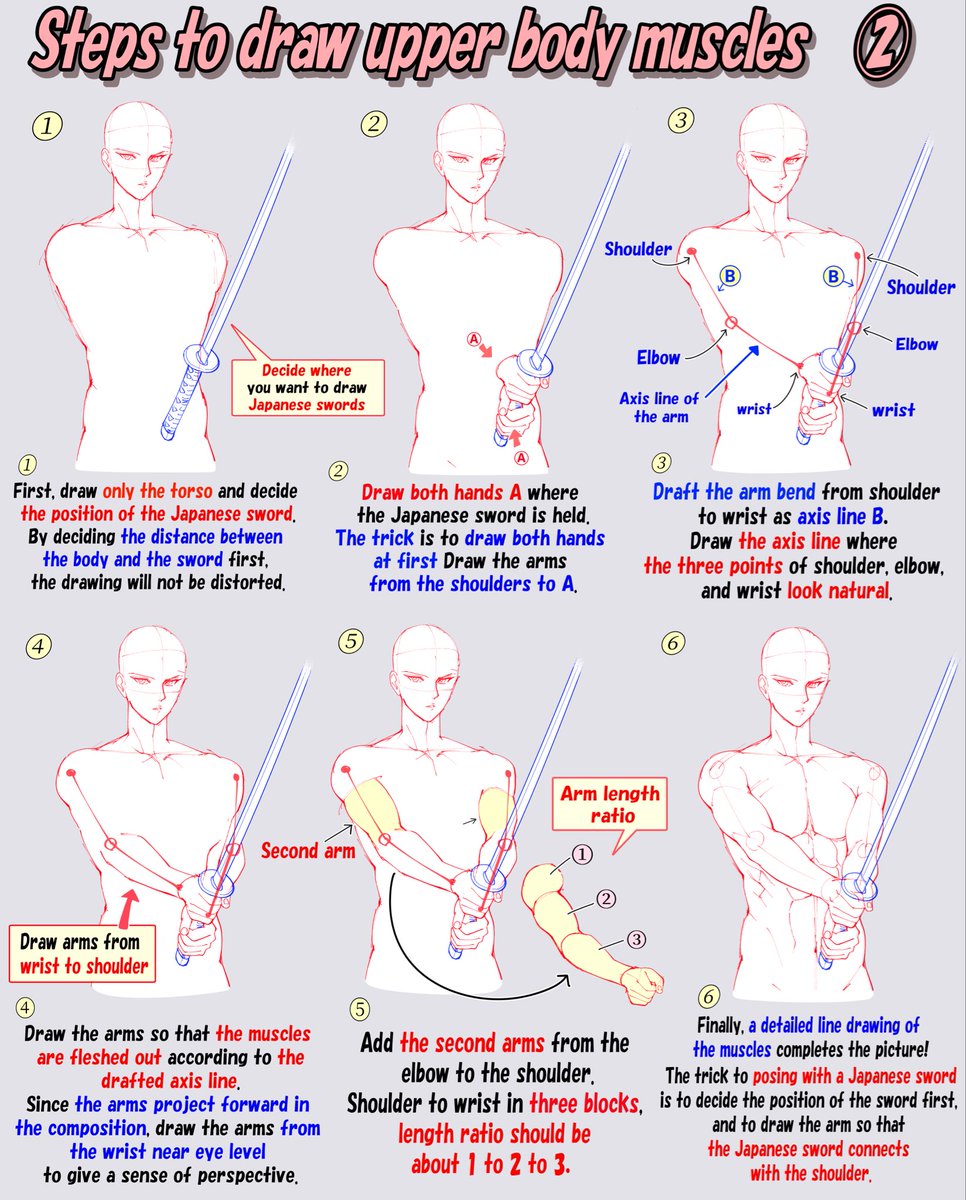 Steps to draw upper body muscles ②

①

Decide where you want to draw Japanese swords

①
First, draw only the torso and decide the position of the Japanese sword. By deciding the distance between the body and the sword first, the drawing will not be distorted.

②

A

A

②
Draw both hands A where the Japanese sword is held. The trick is to draw both hands at first Draw the arms from the shoulders to A.

③

Shoulder

B

B

Shoulder

Elbow

Elbow

Axis line of the arm

wrist

wrist

③
Draft the arm bend from shoulder to wrist as axis line B. Draw the axis line where the three points of shoulder, elbow, and wrist look natural.

④

Draw arms from wrist to shoulder

④
Draw the arms so that the muscles are fleshed out according to the drafted axis line. Since the arms project forward in the composition, draw the arms from the wrist near eye level to give a sense of perspective.

⑤

Second arm

Arm length ratio

①

②

③

⑤
Add the second arms from the elbow to the shoulder. Shoulder to wrist in three blocks, length ratio should be about 1 to 2 to 3.

⑥

⑥
Finally, a detailed line drawing of the muscles completes the picture! The trick to posing with a Japanese sword is to decide the position of the sword first, and to draw the arm so that the Japanese sword connects with the shoulder.