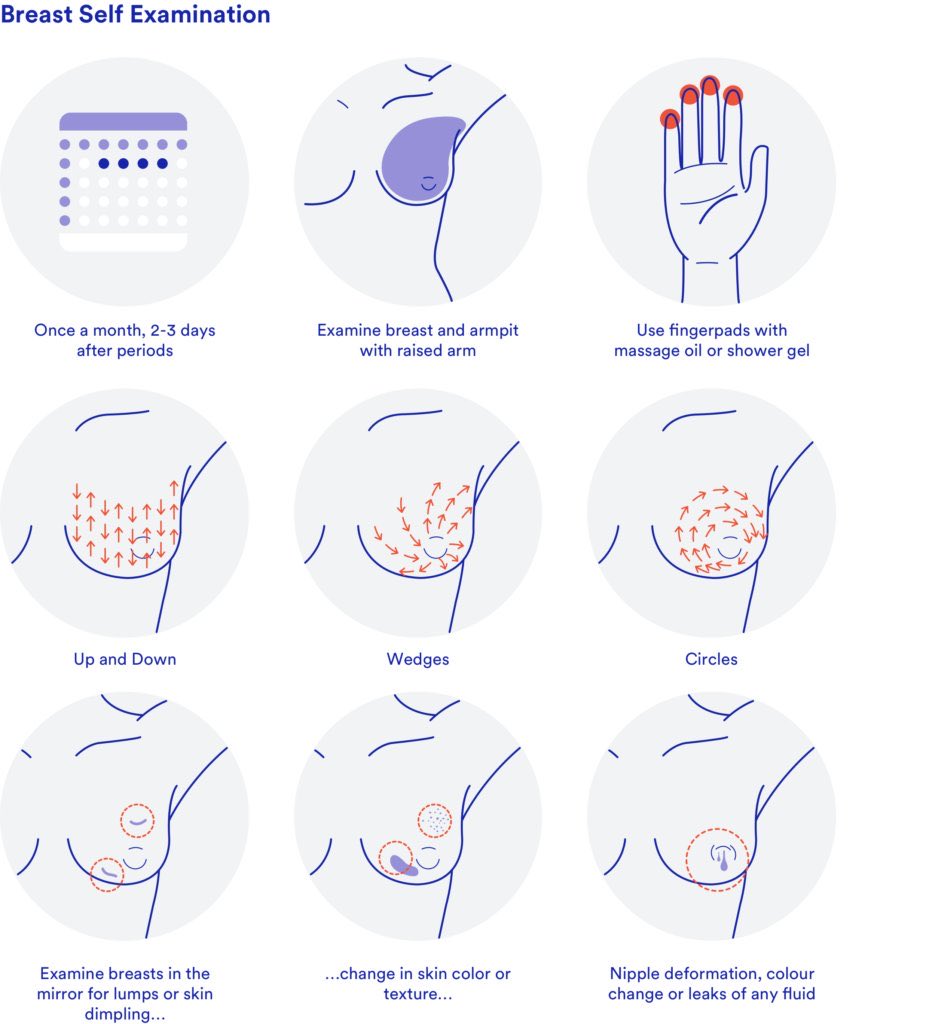 Breast Self Examination

Once a month, 2-3 days after periods

Examine breast and armpit with raised arm

Use fingerpads with massage oil or shower gel

Up and Down

Wedges

Circles

Examine breasts in the mirror for lumps or skin dimpling...

...change in skin color or texture...

Nipple deformation, colour change or leaks of any fluid