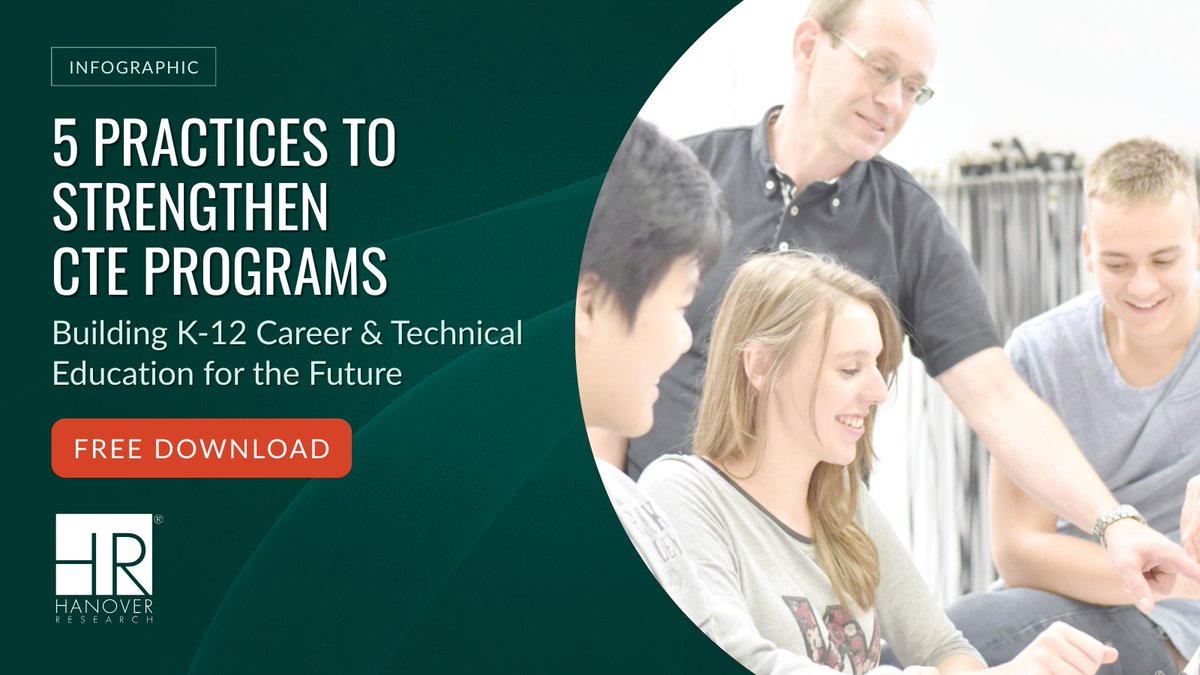 INFOGRAPHIC

5 PRACTICES TO STRENGTHEN CTE PROGRAMS

Building K-12 Career & Technical Education for the Future

FREE DOWNLOAD

HR®
HANOVER
RESEARCH