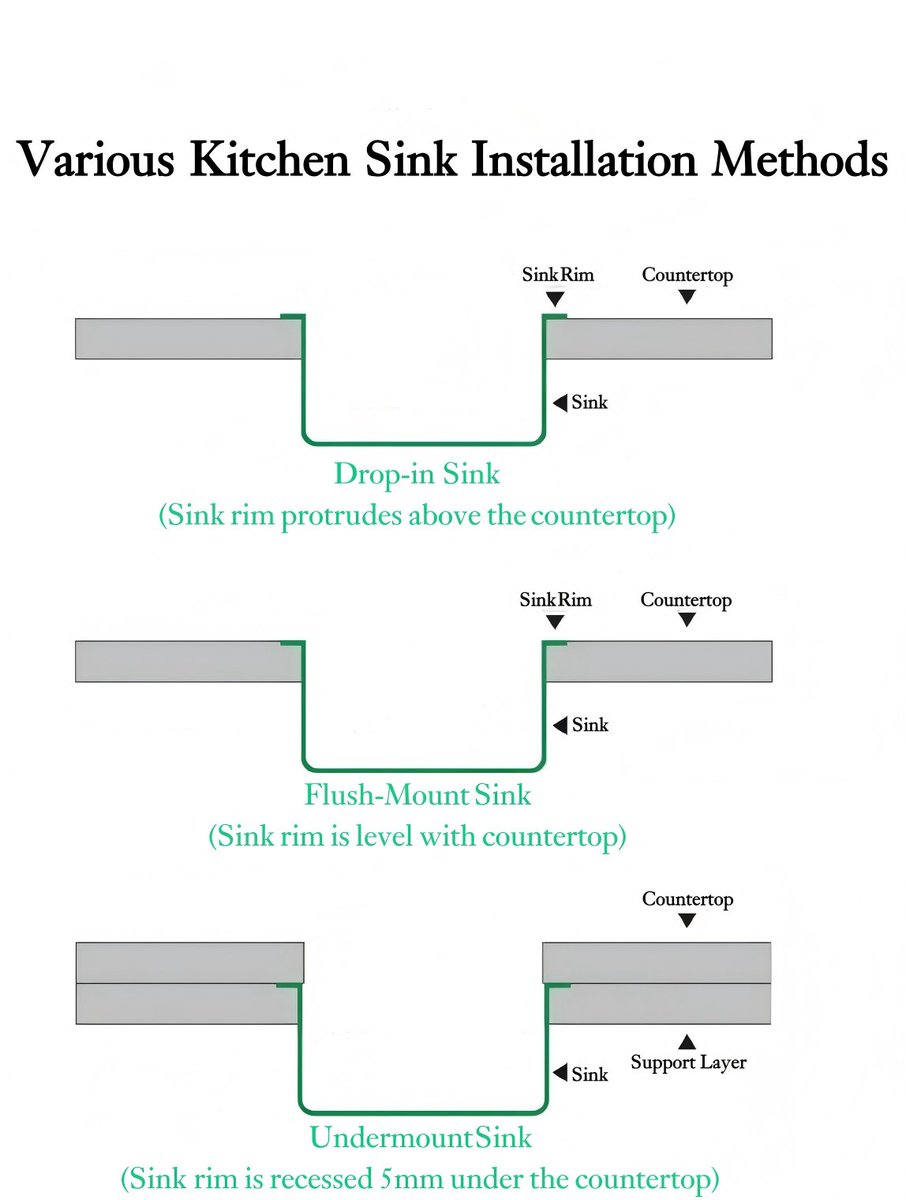 Various Kitchen Sink Installation Methods

Sink Rim
Countertop
Sink
Drop-in Sink
(Sink rim protrudes above the countertop)

Sink Rim
Countertop
Sink
Flush-Mount Sink
(Sink rim is level with countertop)

Countertop
Sink
Support Layer
Undermount Sink
(Sink rim is recessed 5mm under the countertop)