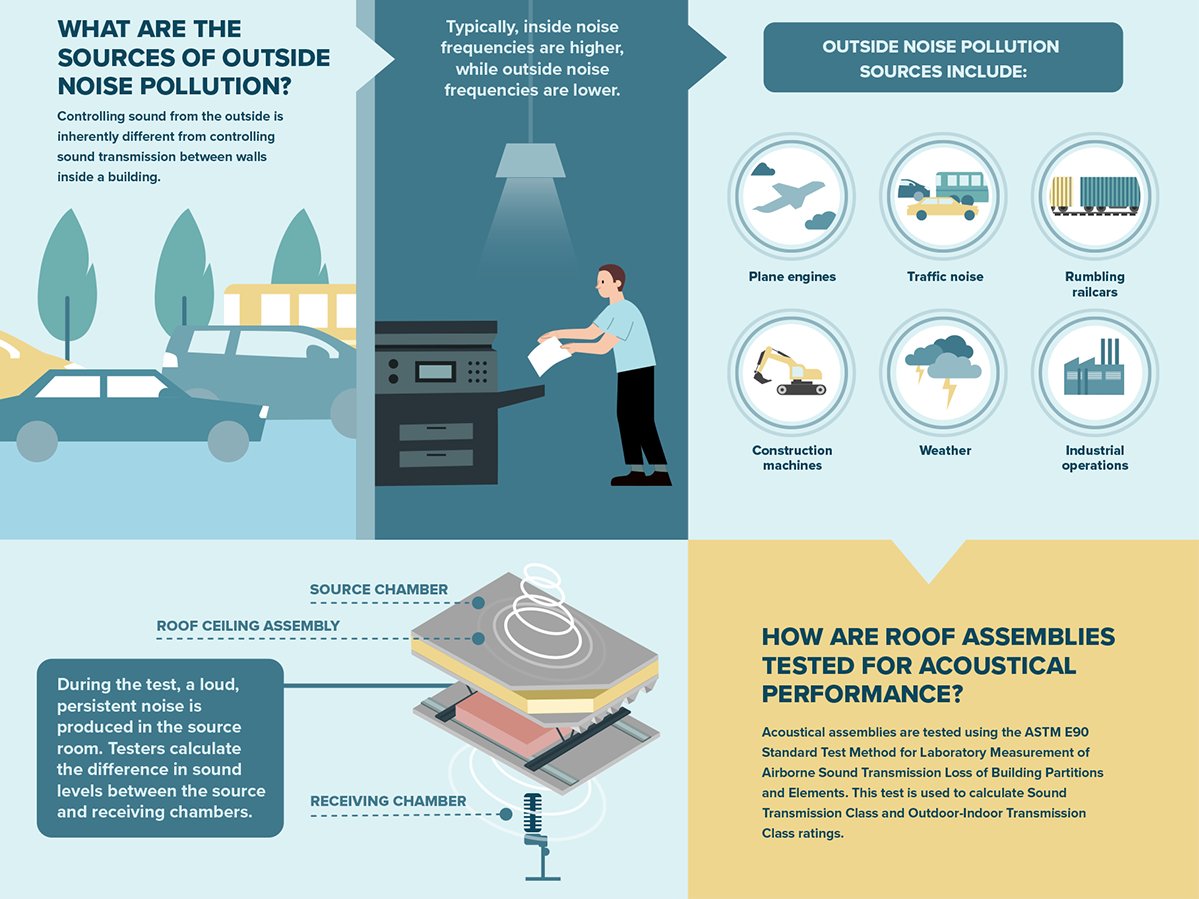 WHAT ARE THE SOURCES OF OUTSIDE NOISE POLLUTION?

Controlling sound from the outside is inherently different from controlling sound transmission between walls inside a building.

Typically, inside noise frequencies are higher, while outside noise frequencies are lower.

OUTSIDE NOISE POLLUTION SOURCES INCLUDE:

Plane engines

Traffic noise

Rumbling railcars

Construction machines

Weather

Industrial operations

SOURCE CHAMBER

ROOF CEILING ASSEMBLY

During the test, a loud, persistent noise is produced in the source room. Testers calculate the difference in sound levels between the source and receiving chambers.

RECEIVING CHAMBER

HOW ARE ROOF ASSEMBLIES TESTED FOR ACOUSTICAL PERFORMANCE?

Acoustical assemblies are tested using the ASTM E90 Standard Test Method for Laboratory Measurement of Airborne Sound Transmission Loss of Building Partitions and Elements. This test is used to calculate Sound Transmission Class and Outdoor-Indoor Transmission Class ratings.