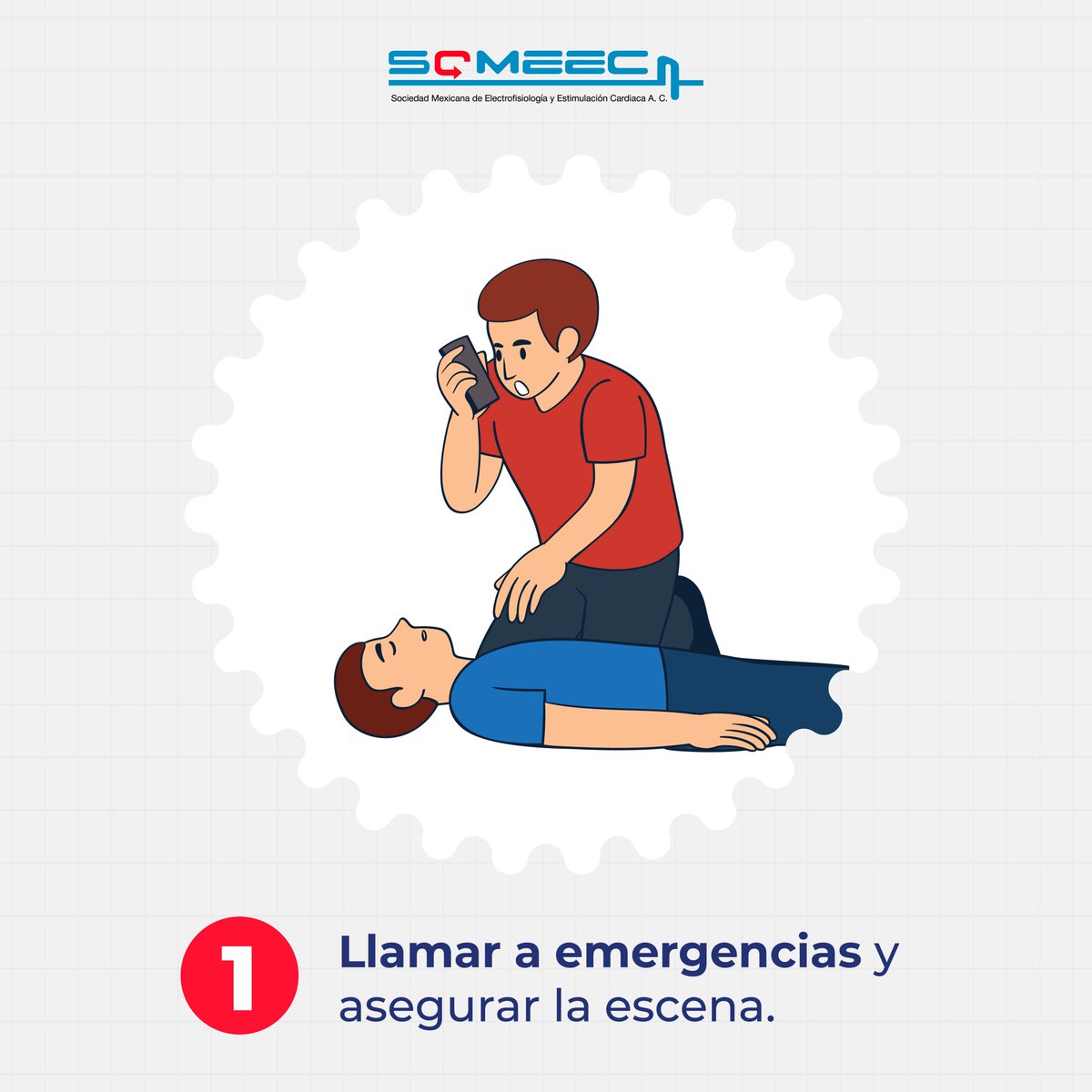 SOMEEC
Sociedad Mexicana de Electrofisiología y Estimulación Cardiaca A. C.

1 Llamar a emergencias y asegurar la escena.