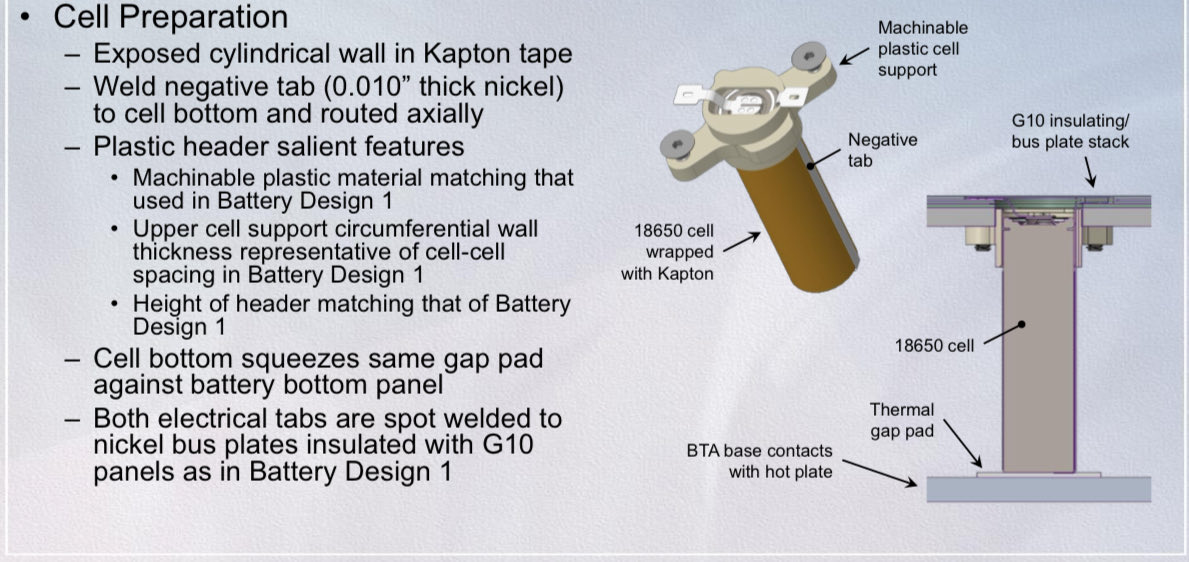 • Cell Preparation
– Exposed cylindrical wall in Kapton tape
– Weld negative tab (0.010” thick nickel) to cell bottom and routed axially
– Plastic header salient features
• Machinable plastic material matching that used in Battery Design 1
• Upper cell support circumferential wall thickness representative of cell-cell spacing in Battery Design 1
• Height of header matching that of Battery Design 1
– Cell bottom squeezes same gap pad against battery bottom panel
– Both electrical tabs are spot welded to nickel bus plates insulated with G10 panels as in Battery Design 1

Machinable plastic cell support

Negative tab

18650 cell wrapped with Kapton

G10 insulating/ bus plate stack

18650 cell

Thermal gap pad

BTA base contacts with hot plate