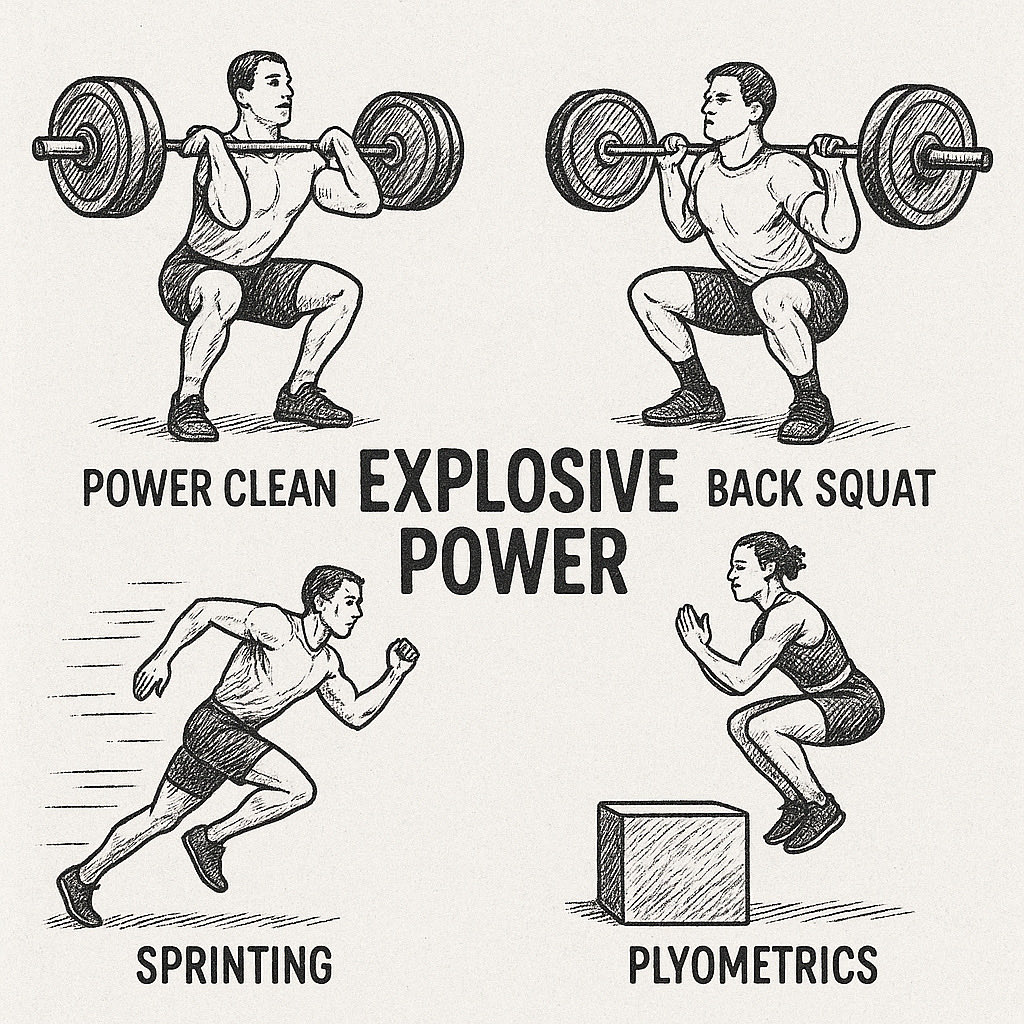 POWER CLEAN

EXPLOSIVE POWER

BACK SQUAT

SPRINTING

PLYOMETRICS