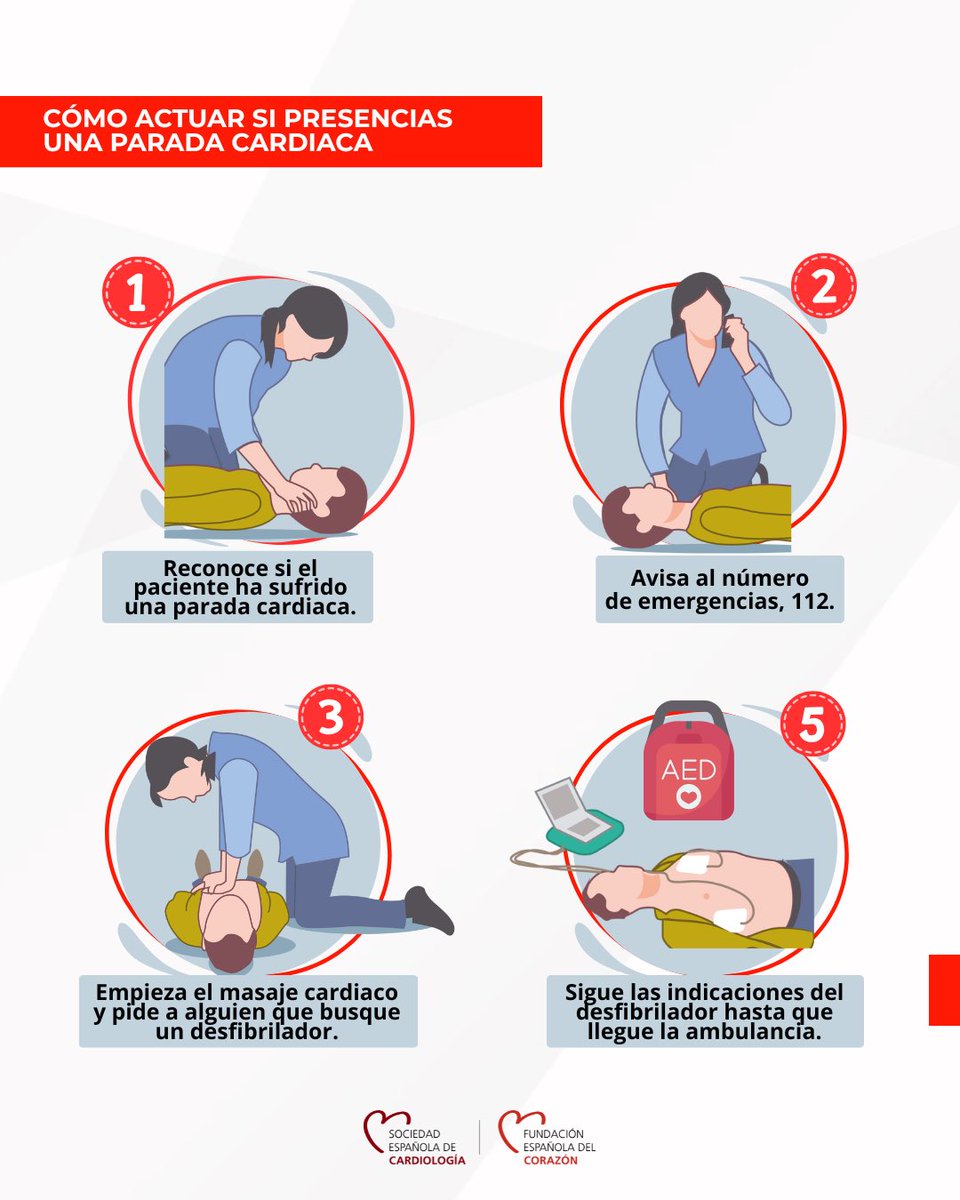 CÓMO ACTUAR SI PRESENCIAS UNA PARADA CARDIACA

1

Reconoce si el paciente ha sufrido una parada cardiaca.

2

Avisa al número de emergencias, 112.

3

Empieza el masaje cardiaco y pide a alguien que busque un desfibrilador.

5

AED

Sigue las indicaciones del desfibrilador hasta que llegue la ambulancia.

SOCIEDAD ESPAÑOLA DE CARDIOLOGÍA

FUNDACIÓN ESPAÑOLA DEL CORAZÓN