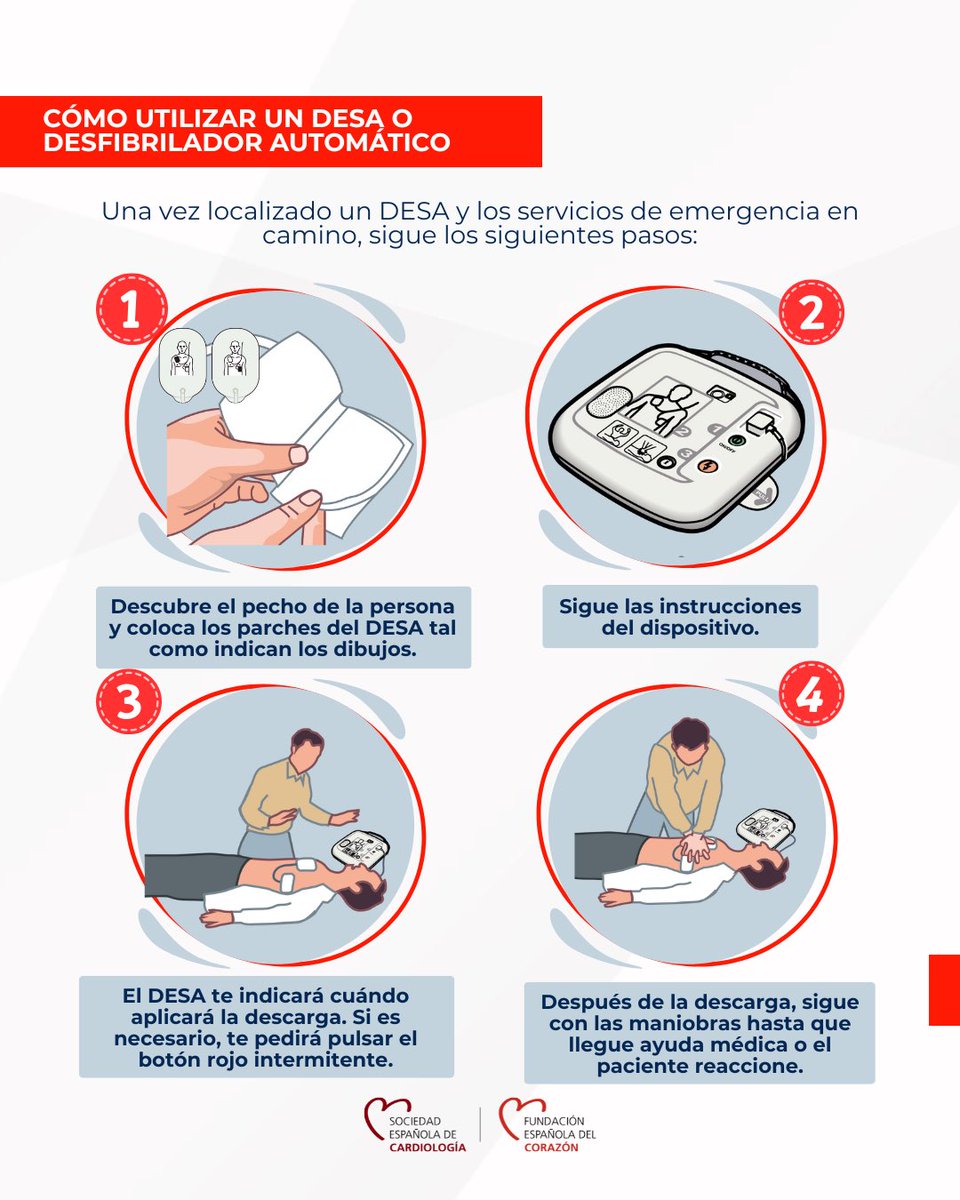 CÓMO UTILIZAR UN DESA O DESFIBRILADOR AUTOMÁTICO

Una vez localizado un DESA y los servicios de emergencia en camino, sigue los siguientes pasos:

1

Descubre el pecho de la persona y coloca los parches del DESA tal como indican los dibujos.

2

Sigue las instrucciones del dispositivo.

3

El DESA te indicará cuándo aplicará la descarga. Si es necesario, te pedirá pulsar el botón rojo intermitente.

4

Después de la descarga, sigue con las maniobras hasta que llegue ayuda médica o el paciente reaccione.

SOCIEDAD ESPAÑOLA DE CARDIOLOGÍA

FUNDACIÓN ESPAÑOLA DEL CORAZÓN