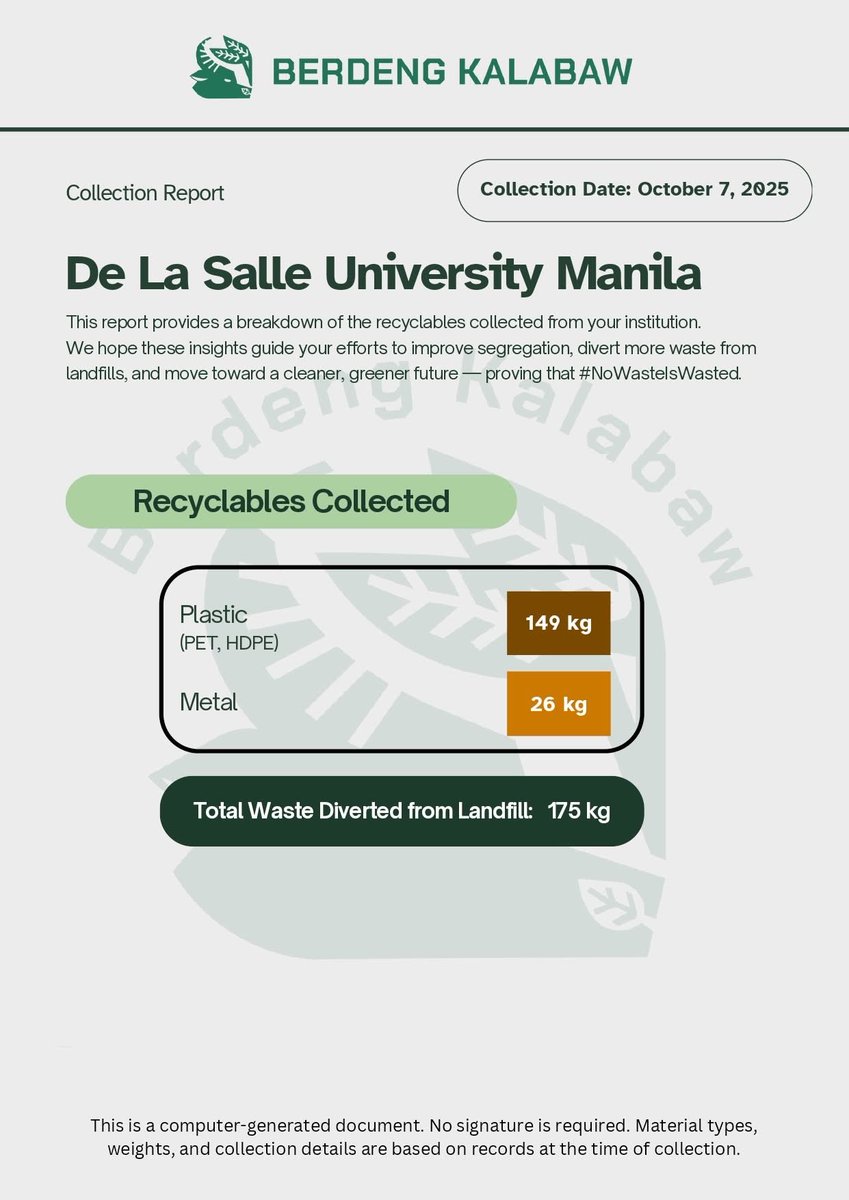 BERDENG KALABAW

Collection Report

Collection Date: October 7, 2025

De La Salle University Manila

This report provides a breakdown of the recyclables collected from your institution. We hope these insights guide your efforts to improve segregation, divert more waste from landfills, and move toward a cleaner, greener future — proving that #NoWasteIsWasted.

Recyclables Collected

Plastic
(PET, HDPE)
149 kg

Metal
26 kg

Total Waste Diverted from Landfill: 175 kg

This is a computer-generated document. No signature is required. Material types, weights, and collection details are based on records at the time of collection.

Berdeng Kalabaw