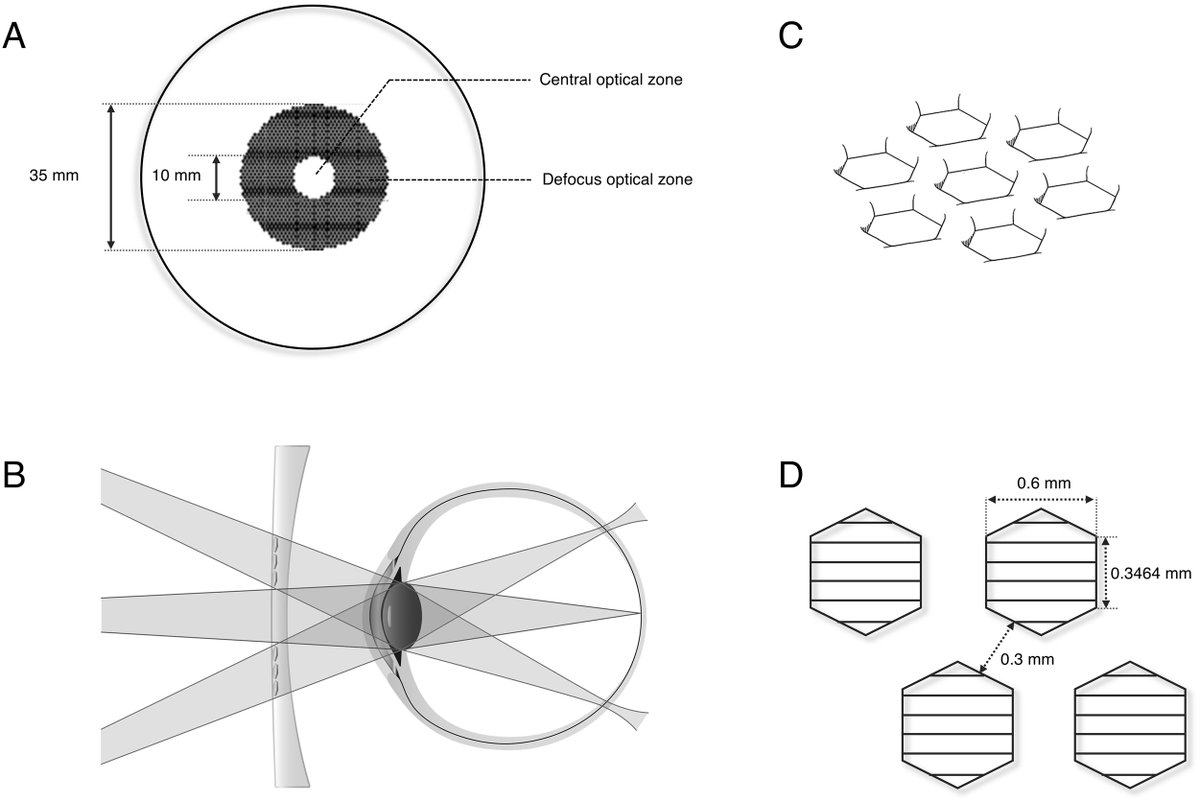 A

35 mm

10 mm

Central optical zone

Defocus optical zone

C

B

D

0.6 mm

0.3464 mm

0.3 mm