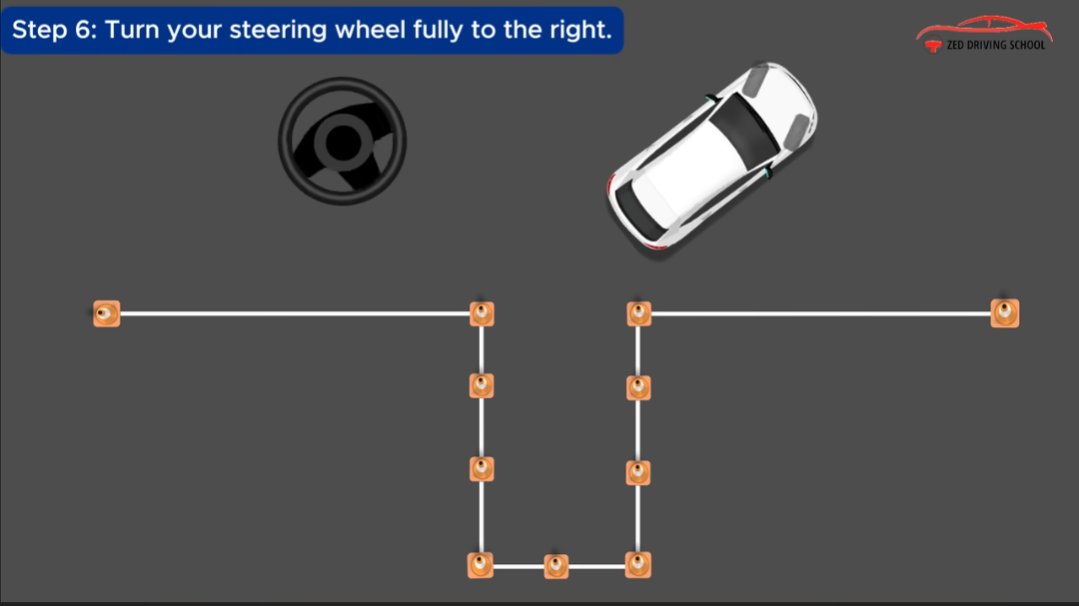 Step 6: Turn your steering wheel fully to the right.

ZED DRIVING SCHOOL