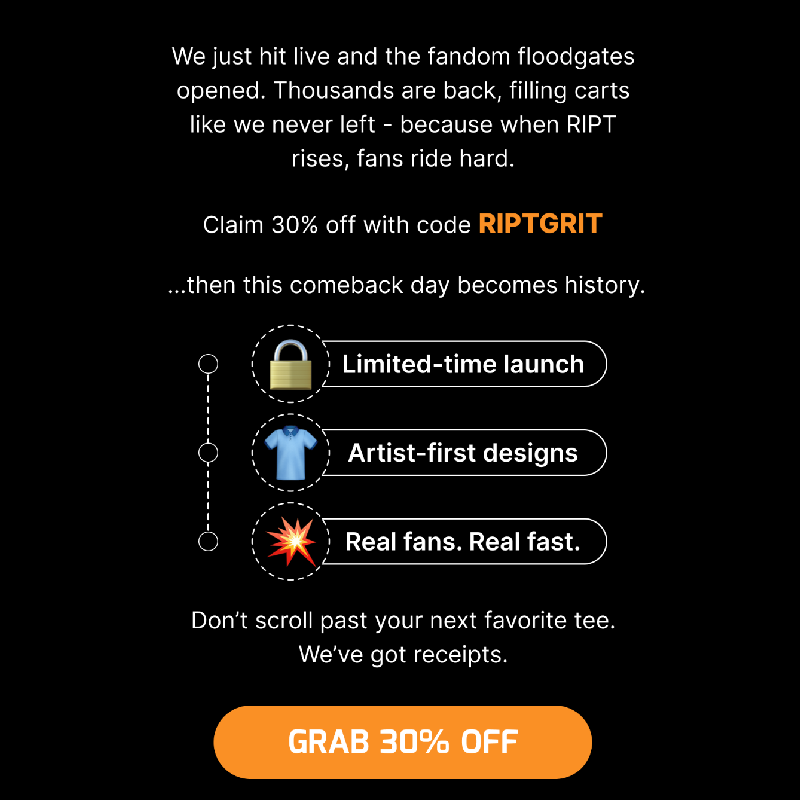 We just hit live and the fandom floodgates opened. Thousands are back, filling carts like we never left - because when RIPT rises, fans ride hard.

Claim 30% off with code RIPTGRIT

...then this comeback day becomes history.

Limited-time launch

Artist-first designs

Real fans. Real fast.

Don't scroll past your next favorite tee. We've got receipts.

GRAB 30% OFF