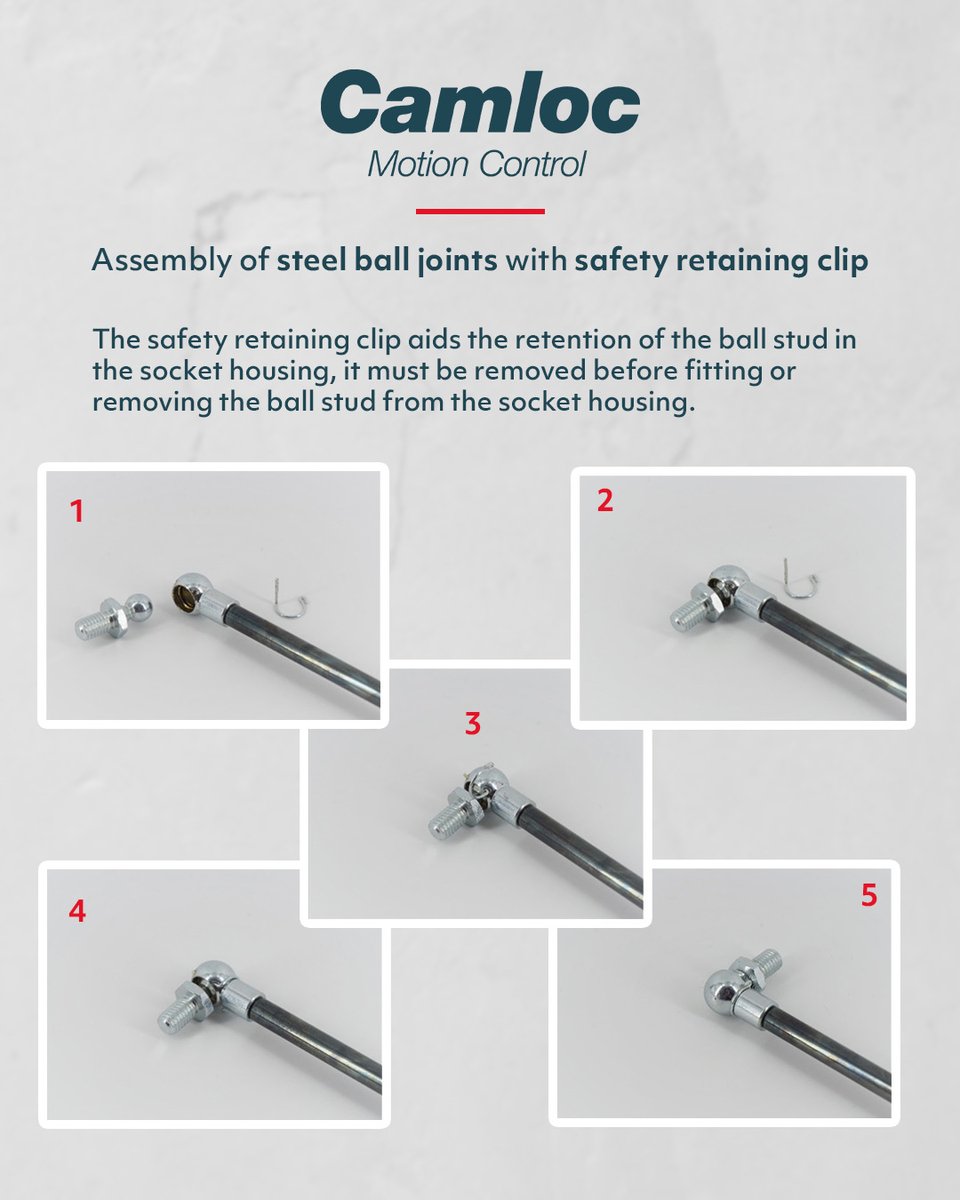 Camloc
Motion Control

Assembly of steel ball joints with safety retaining clip

The safety retaining clip aids the retention of the ball stud in the socket housing, it must be removed before fitting or removing the ball stud from the socket housing.

1

2

3

4

5