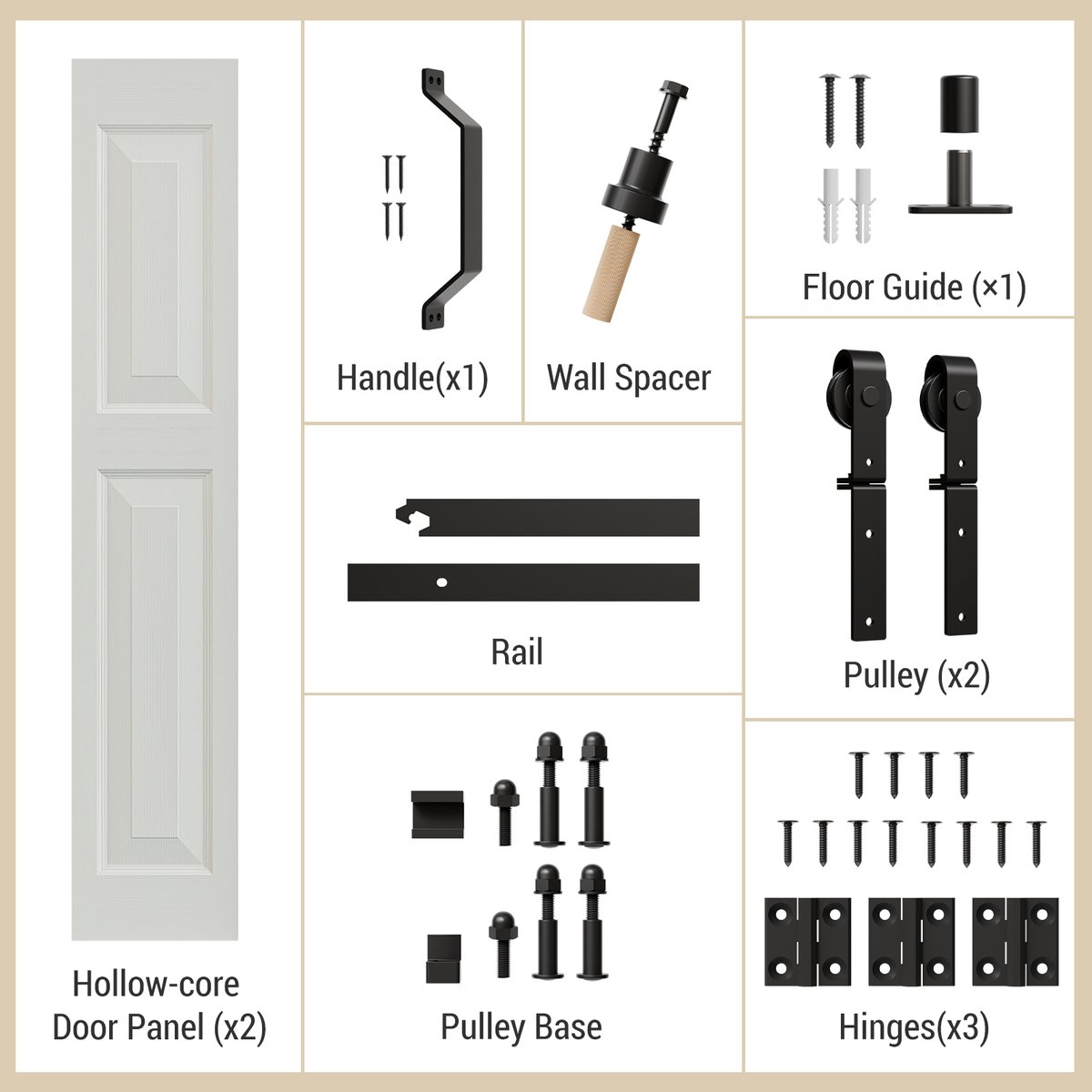 Hollow-core Door Panel (x2)

Handle(x1)

Wall Spacer

Floor Guide (×1)

Rail

Pulley (x2)

Pulley Base

Hinges(x3)