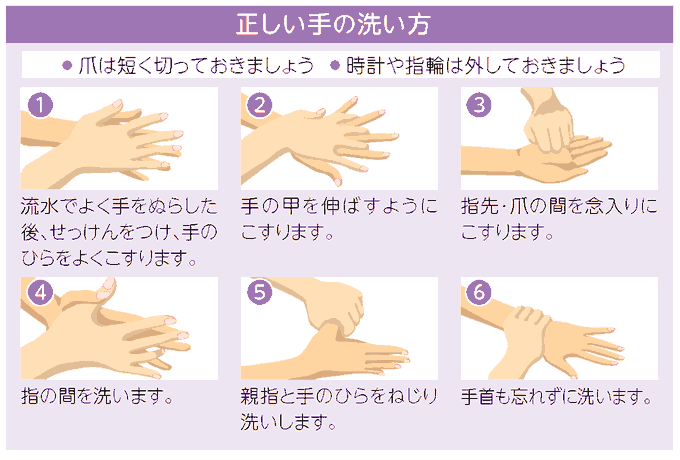 正しい手の洗い方

● 爪は短く切っておきましょう ● 時計や指輪は外しておきましょう

1
流水でよく手をぬらした後、せっけんをつけ、手のひらをよくこすります。

2
手の甲を伸ばすようにこすります。

3
指先・爪の間を念入りにこすります。

4
指の間を洗います。

5
親指と手のひらをねじり洗いします。

6
手首も忘れずに洗います。