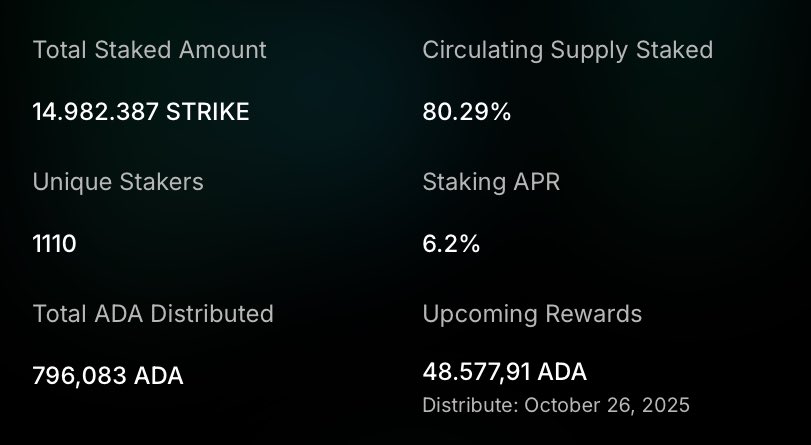 Total Staked Amount

14.982.387 STRIKE

Unique Stakers

1110

Total ADA Distributed

796,083 ADA

Circulating Supply Staked

80.29%

Staking APR

6.2%

Upcoming Rewards

48.577,91 ADA

Distribute: October 26, 2025