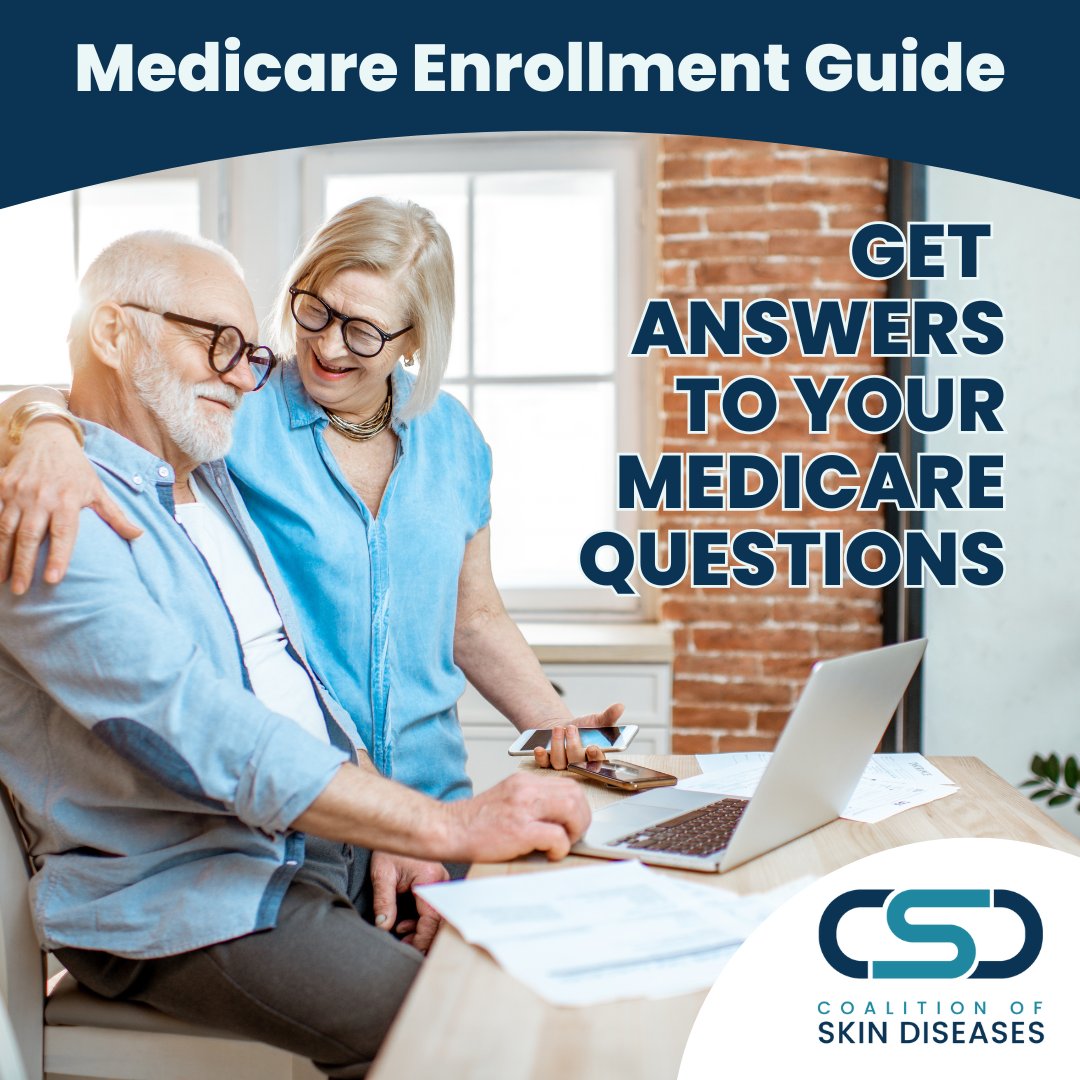 Medicare Enrollment Guide

GET ANSWERS TO YOUR MEDICARE QUESTIONS

CSD

COALITION OF SKIN DISEASES