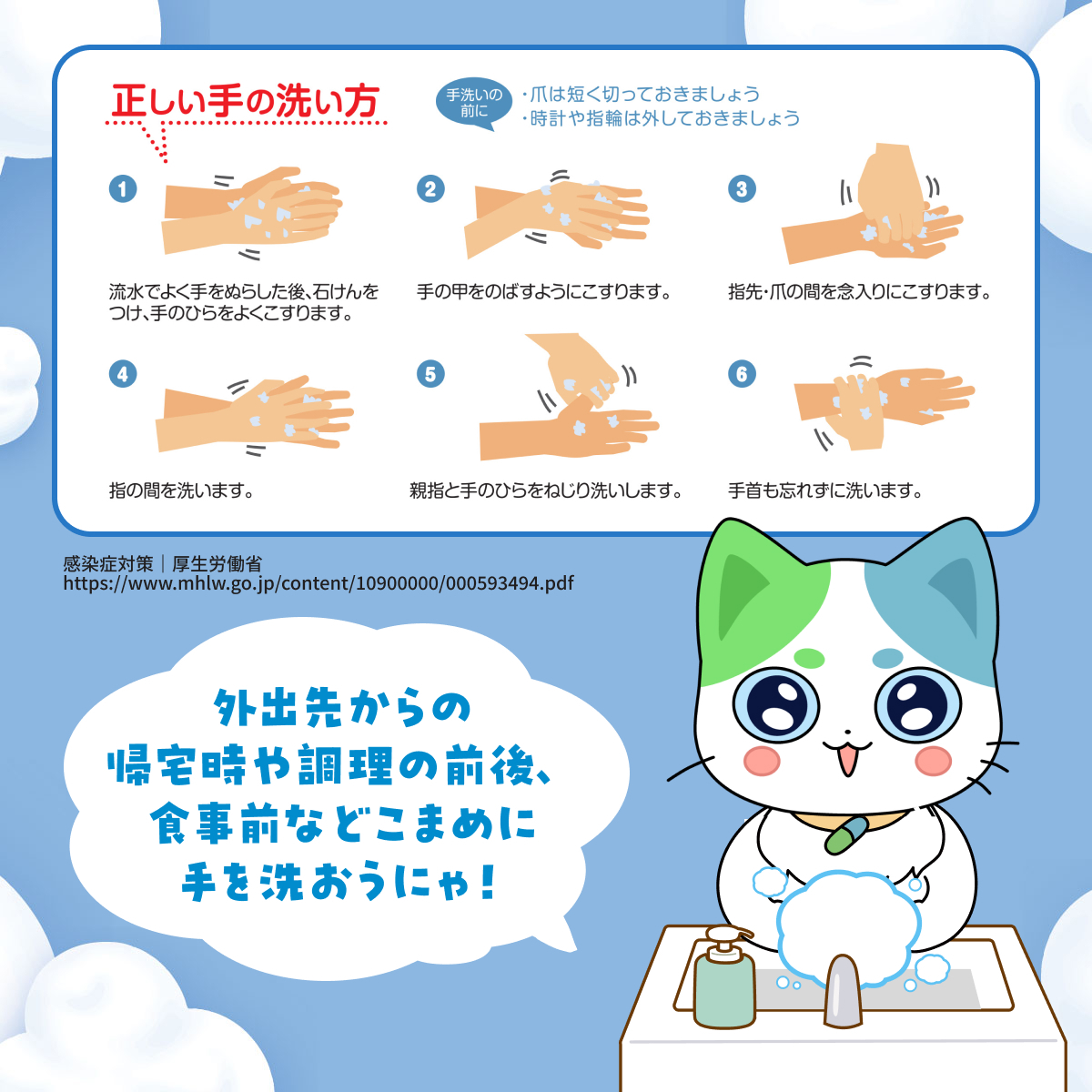 正しい手の洗い方

手洗いの前に

・爪は短く切っておきましょう
・時計や指輪は外しておきましょう

1
流水でよく手をぬらした後、石けんをつけ、手のひらをよくこすります。

2
手の甲をのばすようにこすります。

3
指先・爪の間を念入りにこすります。

4
指の間を洗います。

5
親指と手のひらをねじり洗いします。

6
手首も忘れずに洗います。

感染症対策｜厚生労働省
https://www.mhlw.go.jp/content/10900000/000593494.pdf

外出先からの
帰宅時や調理の前後、
食事前などこまめに
手を洗おうにゃ！