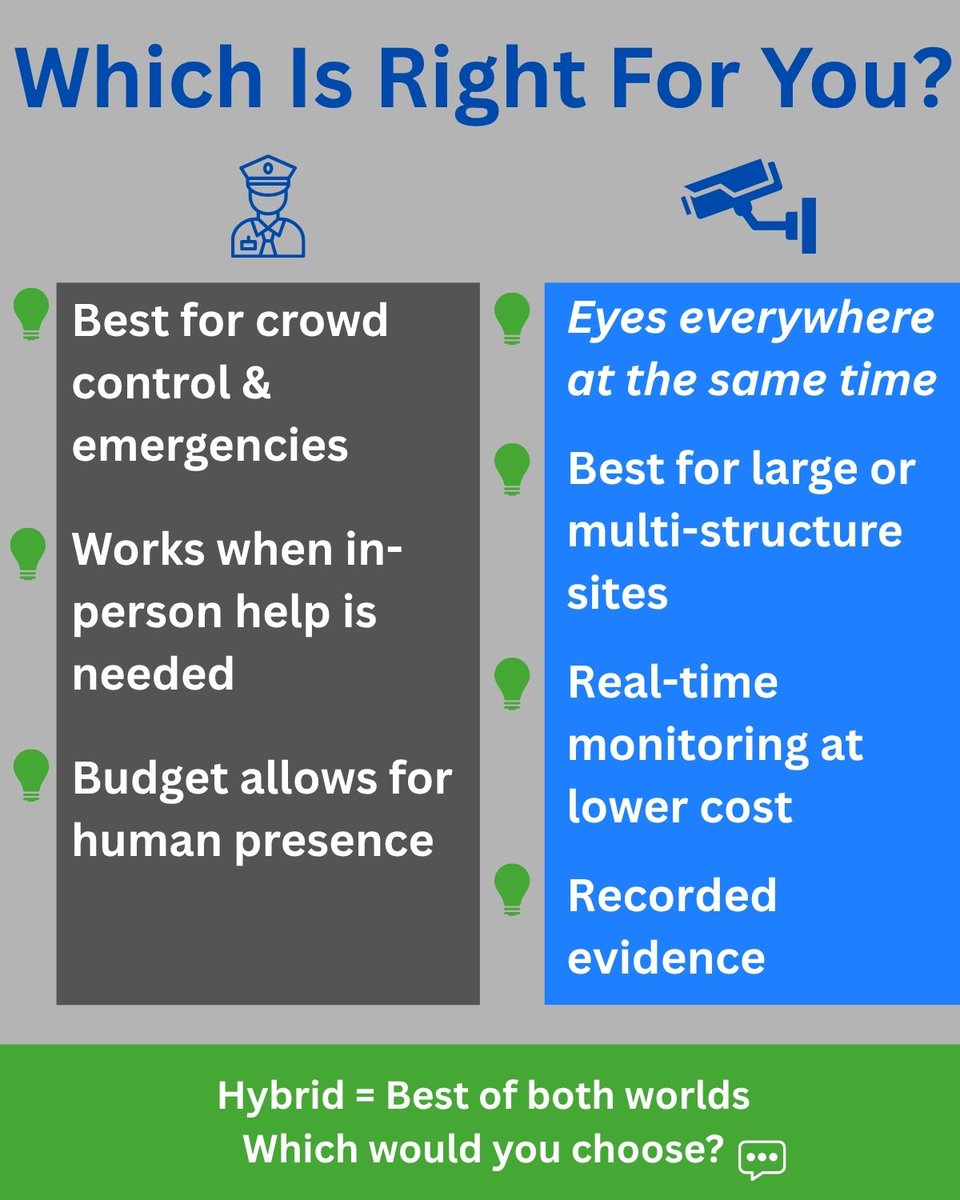 Which Is Right For You?

Best for crowd control & emergencies

Works when in-person help is needed

Budget allows for human presence

Eyes everywhere at the same time

Best for large or multi-structure sites

Real-time monitoring at lower cost

Recorded evidence

Hybrid = Best of both worlds
Which would you choose?