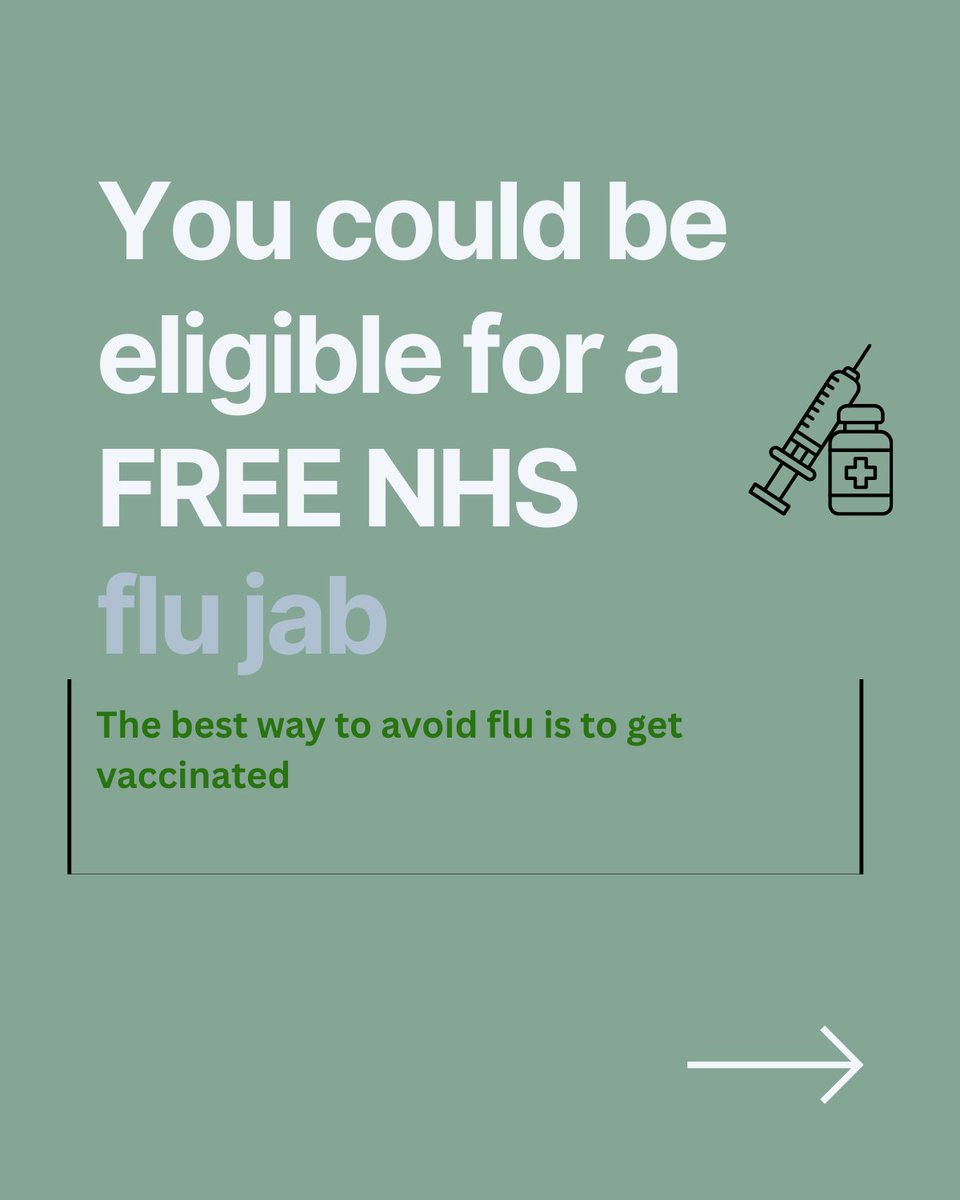 You could be eligible for a FREE NHS flu jab

The best way to avoid flu is to get vaccinated