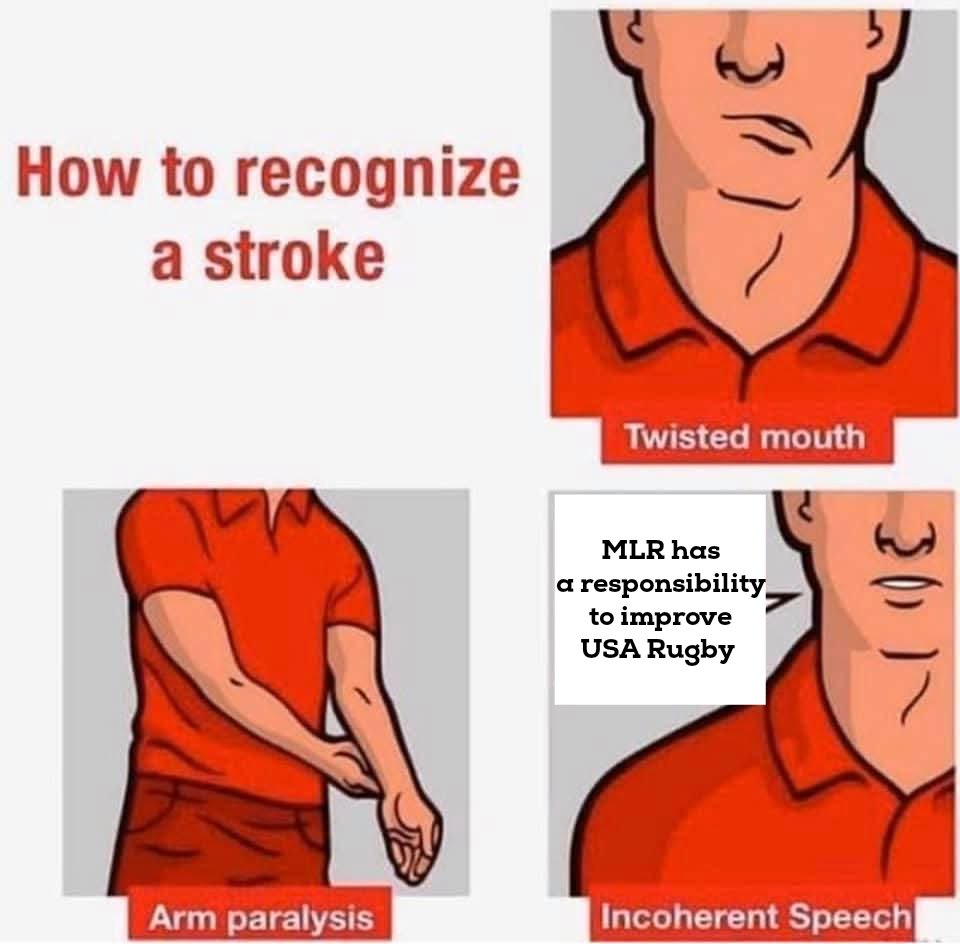 How to recognize a stroke

Twisted mouth

Arm paralysis

MLR has a responsibility to improve USA Rugby

Incoherent Speech