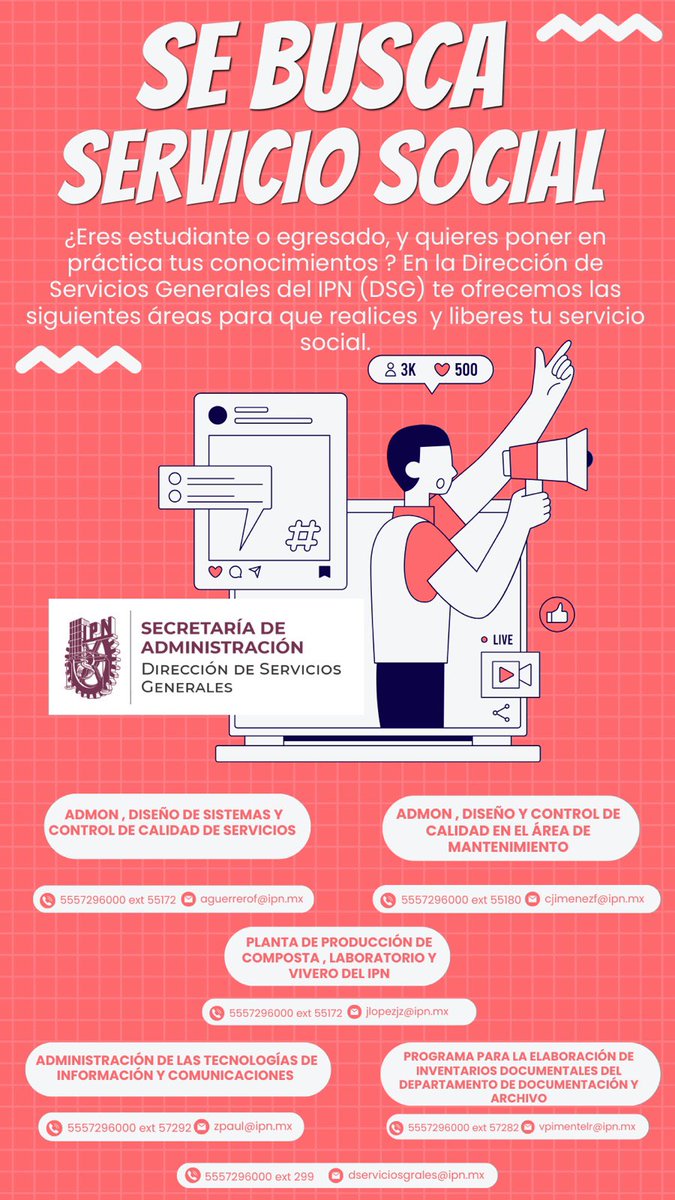 SE BUSCA SERVICIO SOCIAL

¿Eres estudiante o egresado, y quieres poner en práctica tus conocimientos ? En la Dirección de Servicios Generales del IPN (DSG) te ofrecemos las siguientes áreas para que realices y liberes tu servicio social.

3K 500

#

LIVE

IPN
SECRETARÍA DE ADMINISTRACIÓN
Dirección de Servicios Generales

ADMON , DISEÑO DE SISTEMAS Y CONTROL DE CALIDAD DE SERVICIOS

5557296000 ext 55172 aguerrerof@ipn.mx

ADMON , DISEÑO Y CONTROL DE CALIDAD EN EL ÁREA DE MANTENIMIENTO

5557296000 ext 55180 cjimenezf@ipn.mx

PLANTA DE PRODUCCIÓN DE COMPOSTA , LABORATORIO Y VIVERO DEL IPN

5557296000 ext 55172 jlopezjz@ipn.mx

ADMINISTRACIÓN DE LAS TECNOLOGÍAS DE INFORMACIÓN Y COMUNICACIONES

5557296000 ext 57292 zpaul@ipn.mx

PROGRAMA PARA LA ELABORACIÓN DE INVENTARIOS DOCUMENTALES DEL DEPARTAMENTO DE DOCUMENTACIÓN Y ARCHIVO

5557296000 ext 57282 vpimentelr@ipn.mx

5557296000 ext 299 dserviciosgrales@ipn.mx