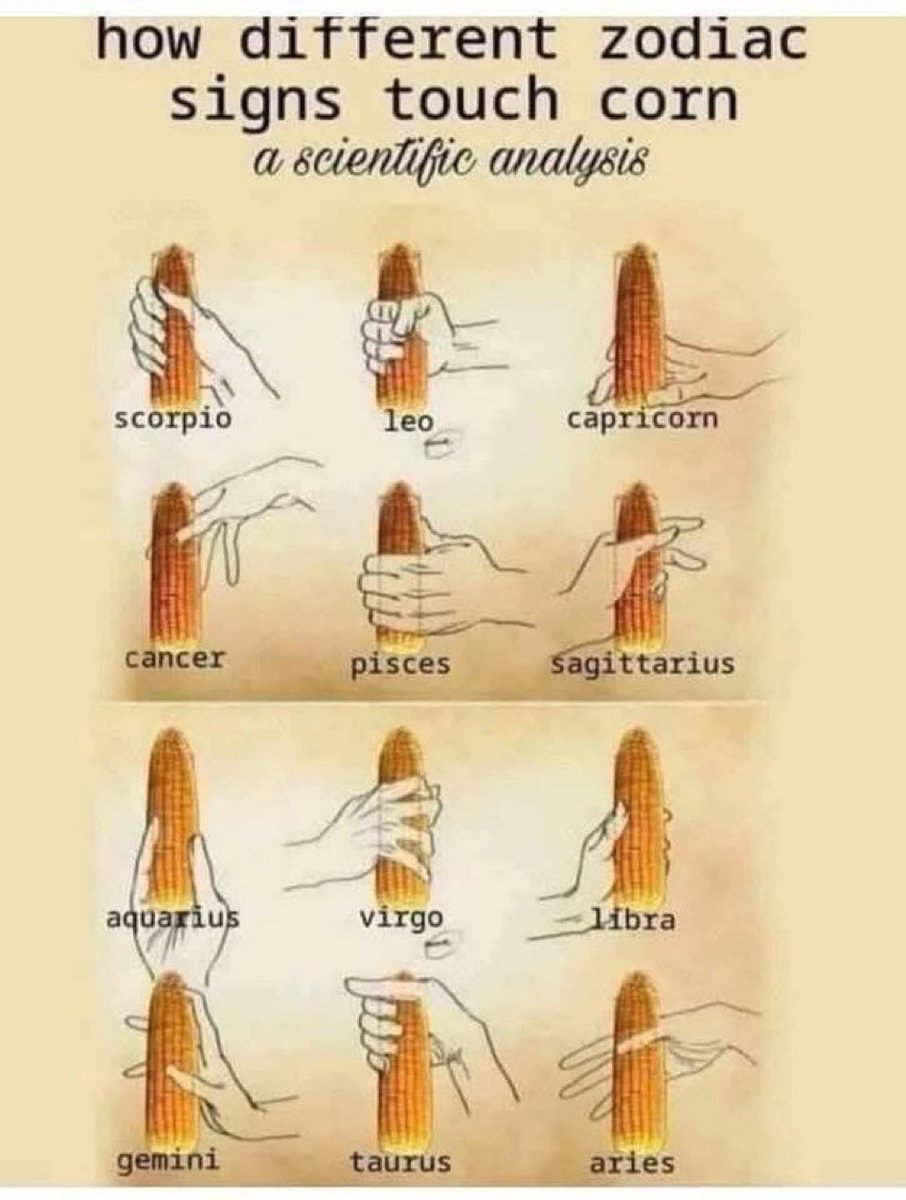 how different zodiac signs touch corn
a scientific analysis

scorpio

leo

capricorn

cancer

pisces

sagittarius

aquarius

virgo

libra

gemini

taurus

aries