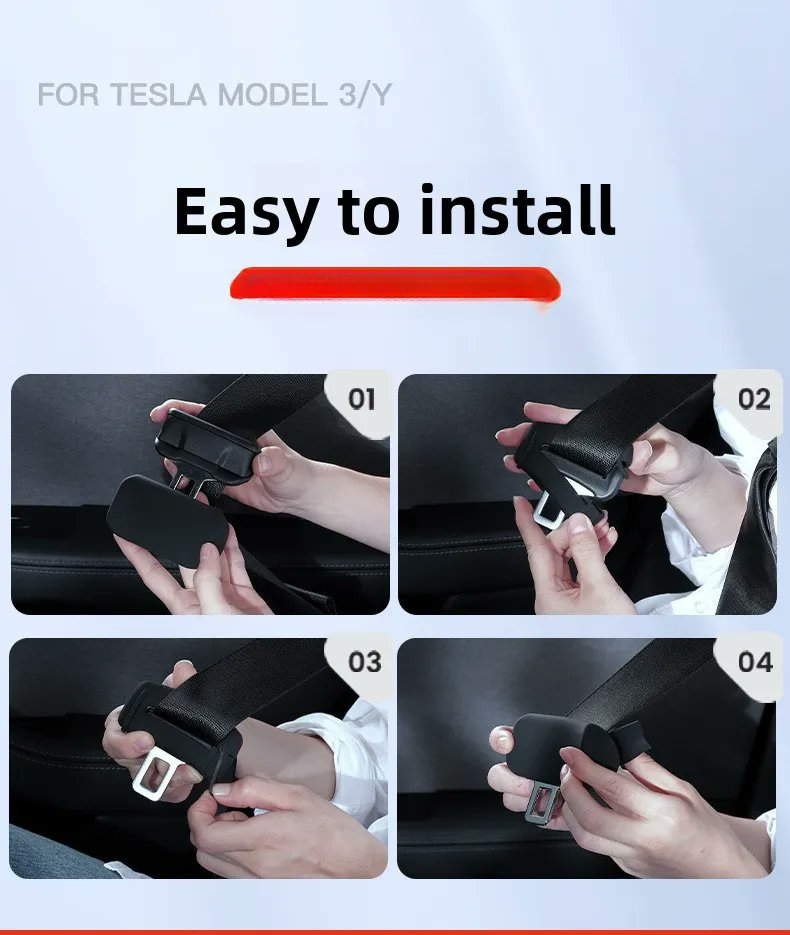 FOR TESLA MODEL 3/Y

Easy to install

01

02

03

04