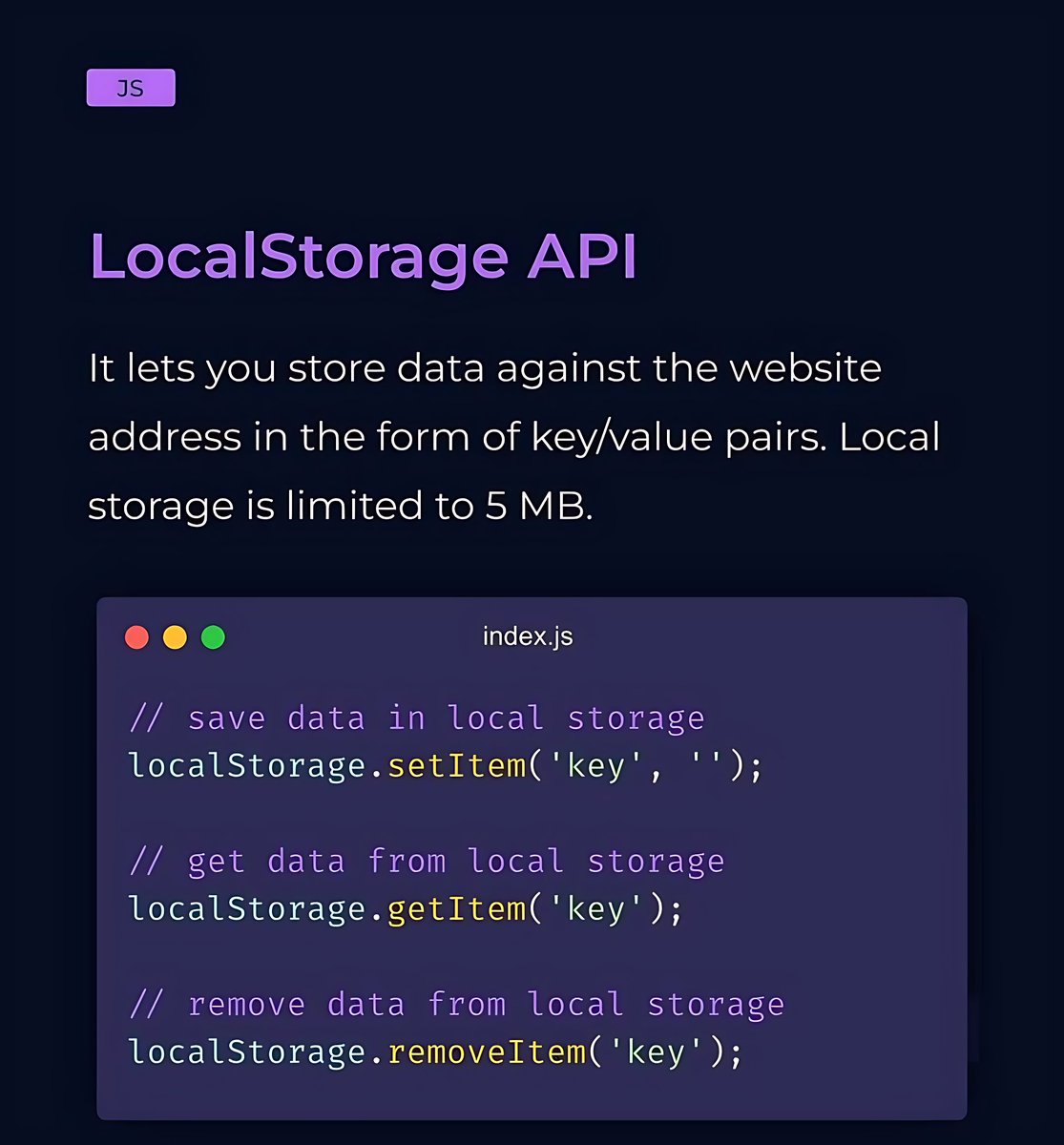 JS

LocalStorage API

It lets you store data against the website address in the form of key/value pairs. Local storage is limited to 5 MB.

index.js

// save data in local storage
localStorage.setItem('key', '');

// get data from local storage
localStorage.getItem('key');

// remove data from local storage
localStorage.removeItem('key');