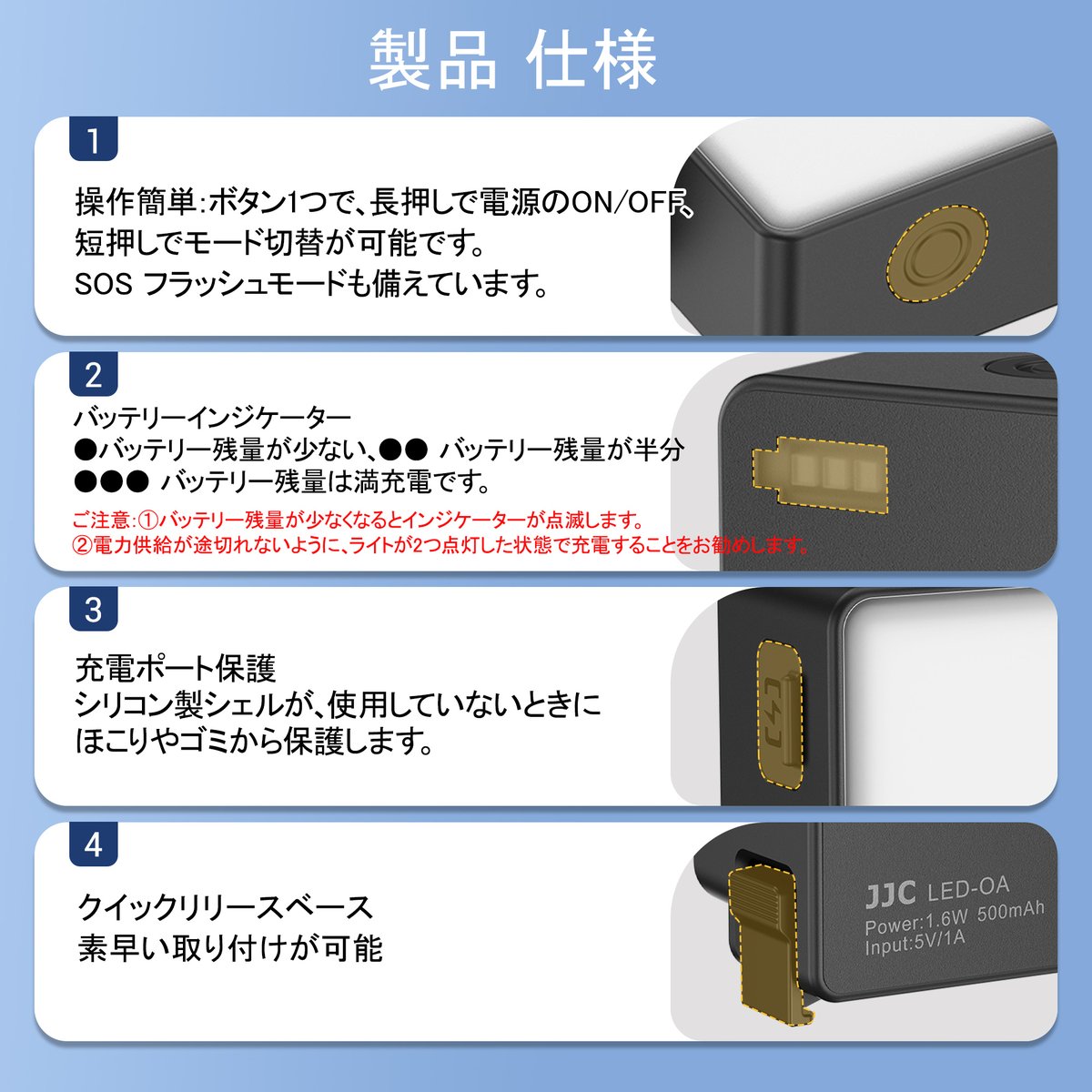 製品 仕様

1

操作簡単:ボタン1つで、長押しで電源のON/OFF、短押しでモード切替が可能です。
SOS フラッシュモードも備えています。

2

バッテリーインジケーター
●バッテリー残量が少ない、●● バッテリー残量が半分
●●● バッテリー残量は満充電です。
ご注意:①バッテリー残量が少なくなるとインジケーターが点滅します。
②電力供給が途切れないように、ライトが2つ点灯した状態で充電することをお勧めします。

3

充電ポート保護
シリコン製シェルが、使用していないときにほこりやゴミから保護します。

4

クイックリリースベース
素早い取り付けが可能

JJC LED-OA
Power:1.6W 500mAh
Input:5V/1A