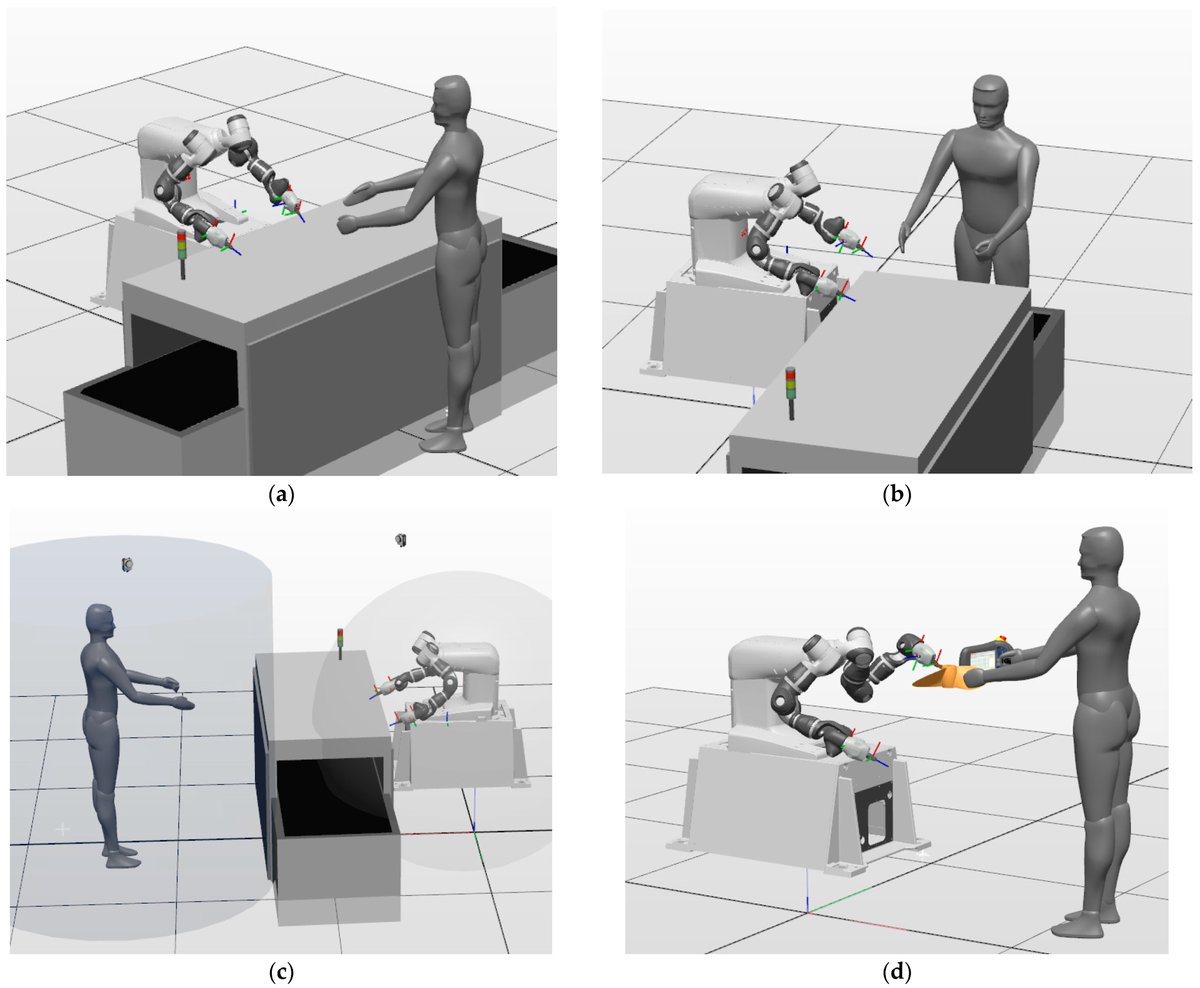 (a)

(b)

(c)

(d)