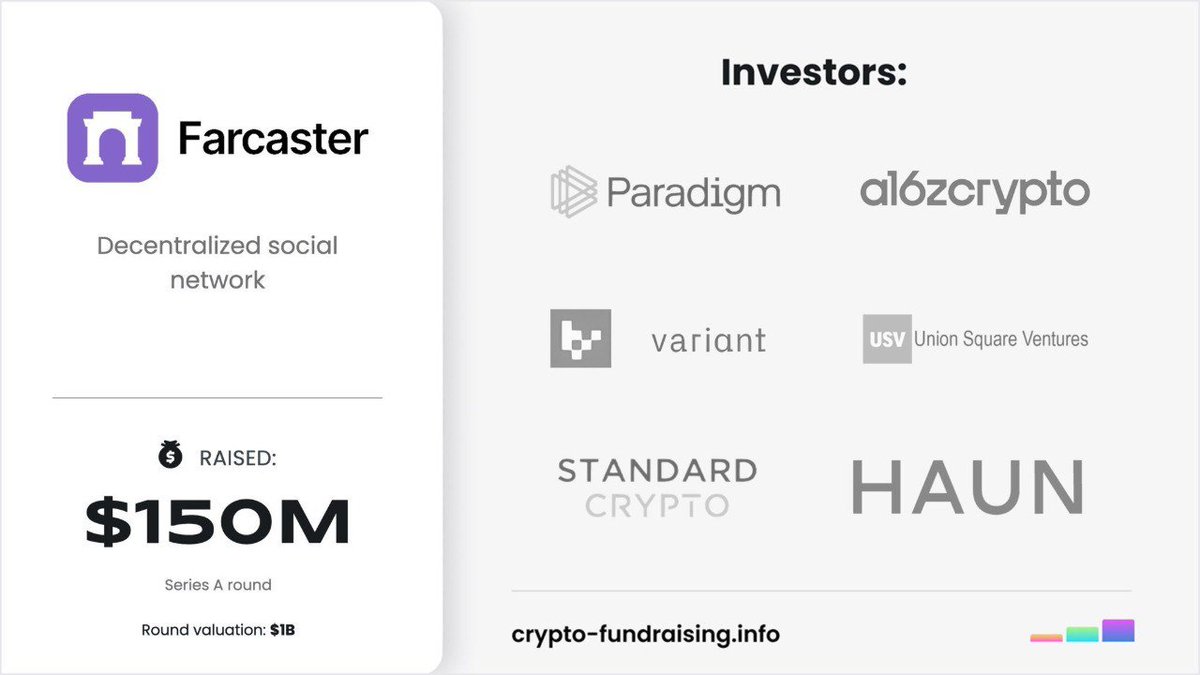 Farcaster

Decentralized social network

RAISED:

$150M

Series A round

Round valuation: $1B

Investors:

Paradigm

a16zcrypto

variant

USV Union Square Ventures

STANDARD CRYPTO

HAUN

crypto-fundraising.info