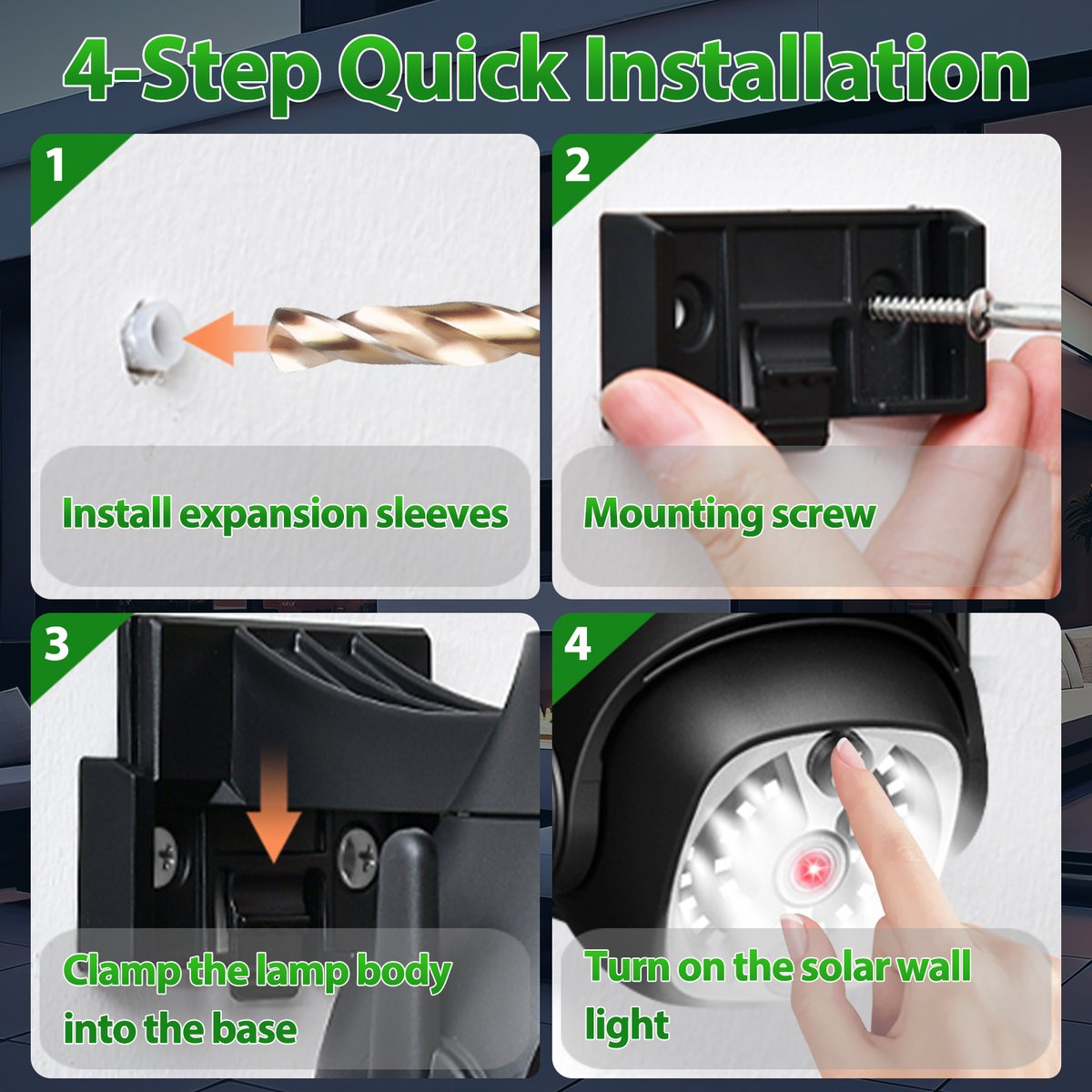 4-Step Quick Installation

1

Install expansion sleeves

2

Mounting screw

3

Clamp the lamp body into the base

4

Turn on the solar wall light