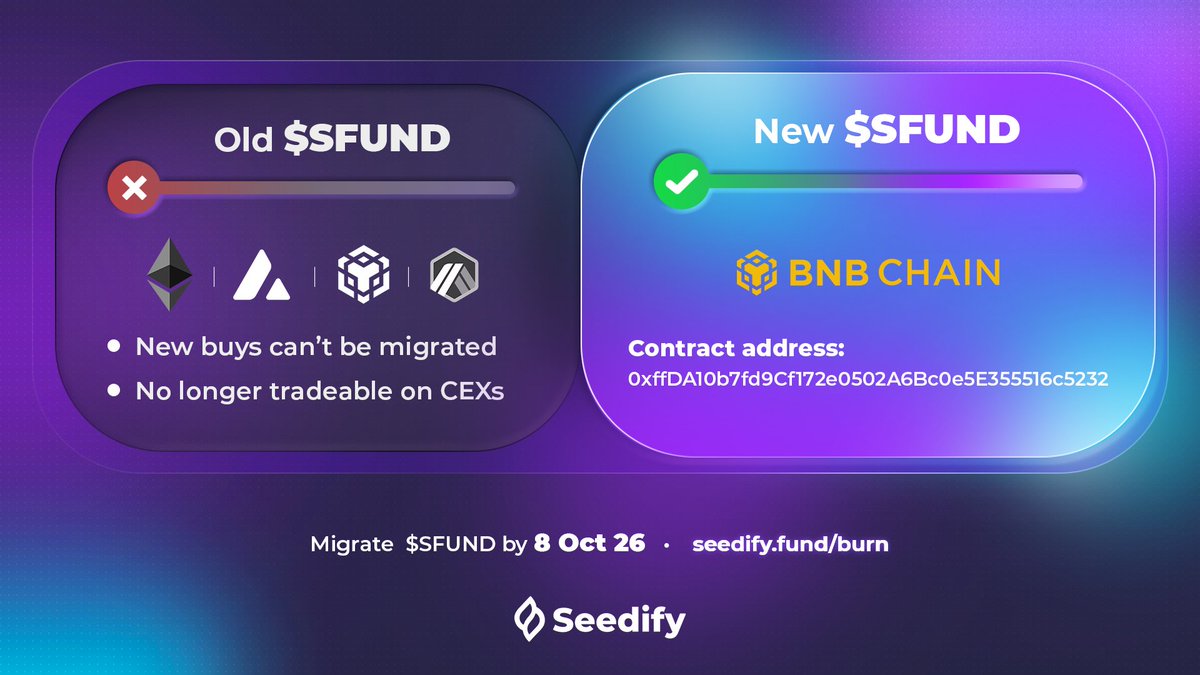 Old $SFUND

• New buys can't be migrated
• No longer tradeable on CEXs

New $SFUND

BNB CHAIN

Contract address:
0xffDA10b7fd9Cf172e0502A6Bc0e5E355516c5232

Migrate $SFUND by 8 Oct 26 • seedify.fund/burn

Seedify