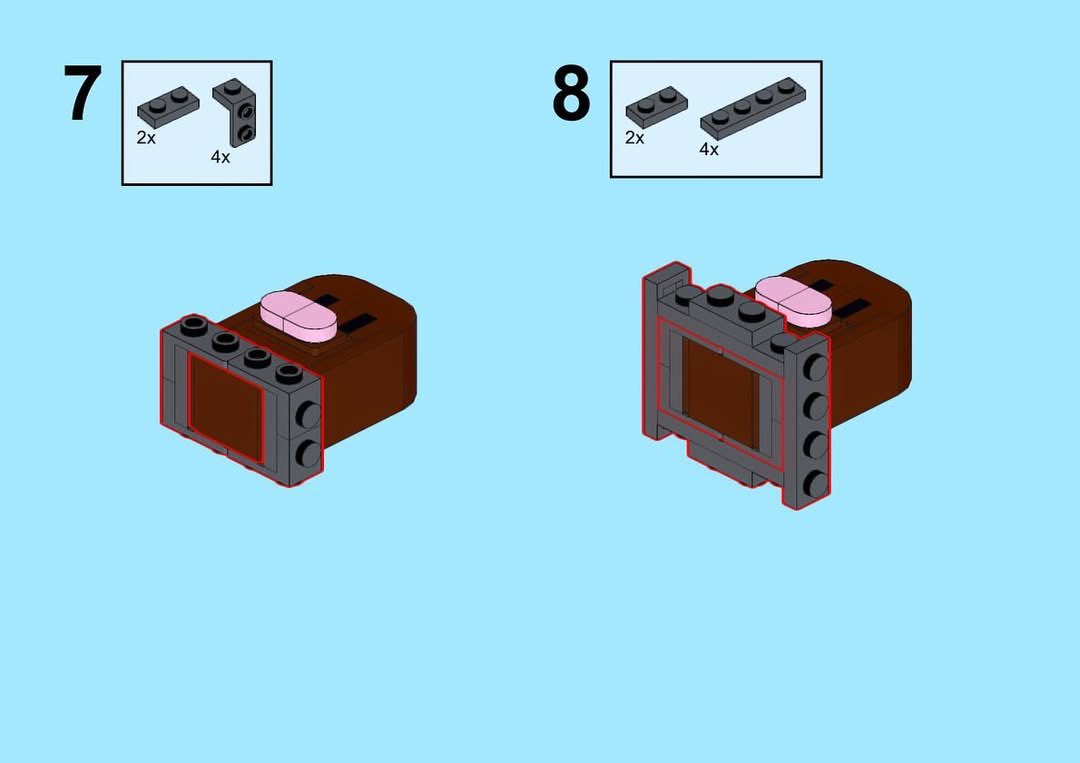 7

2x

4x

8

2x

4x