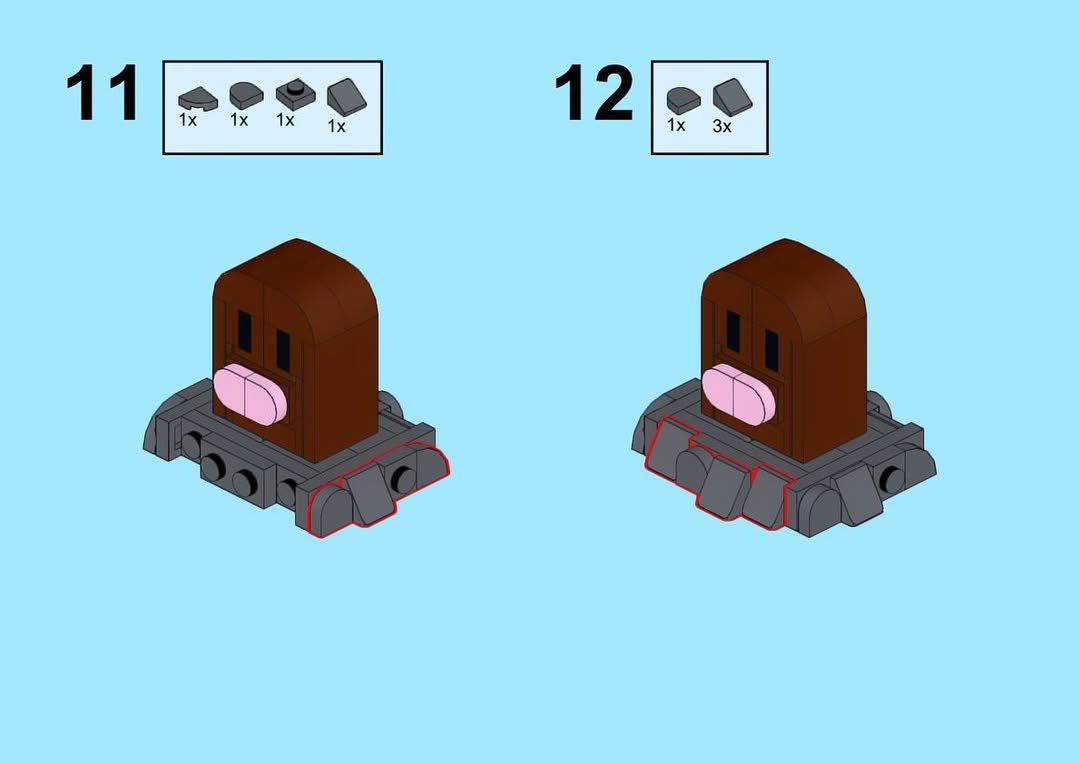 11

1x 1x 1x 1x

12

1x 3x