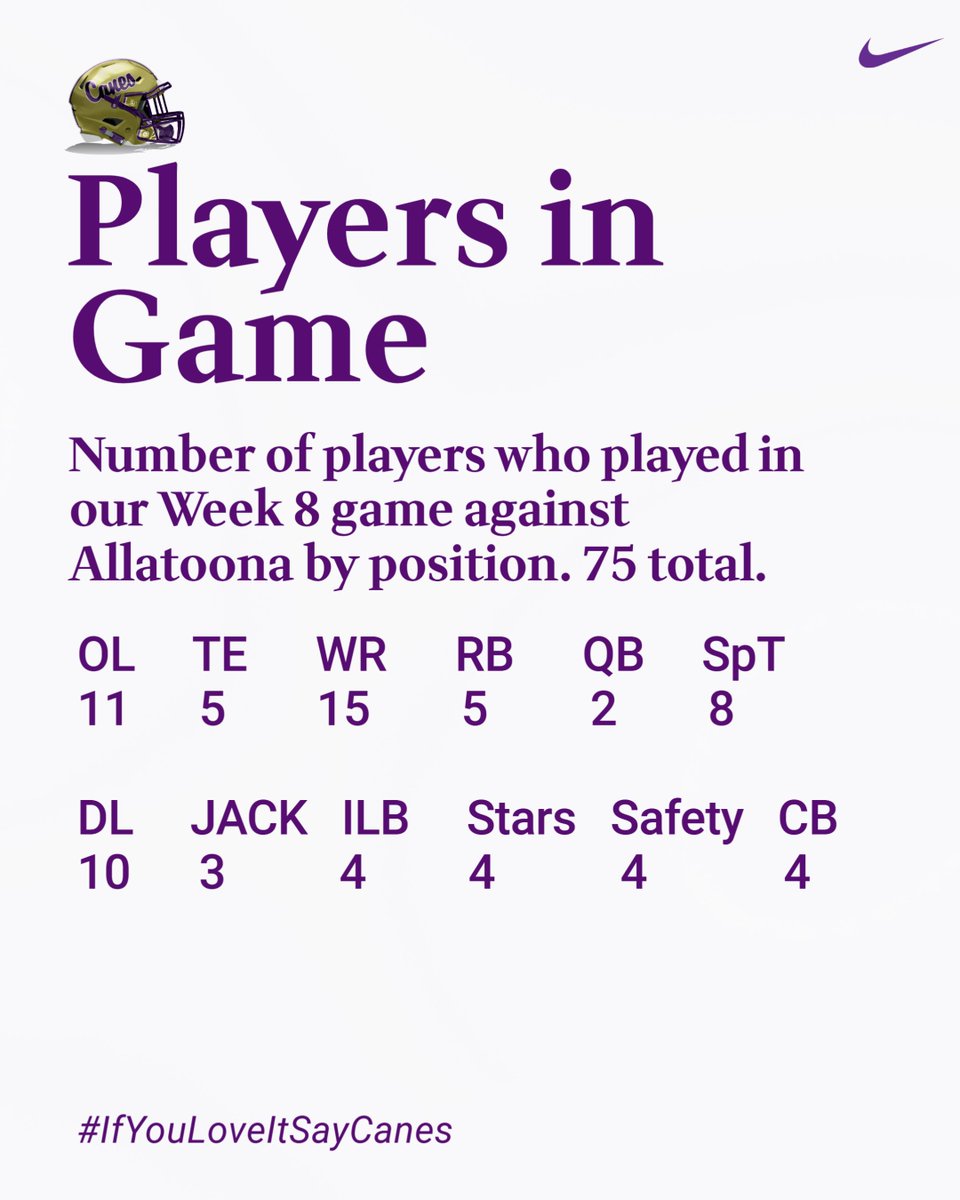 Canes

Players in Game

Number of players who played in our Week 8 game against Allatoona by position. 75 total.

| OL | TE | WR | RB | QB | SpT |
|---|---|---|---|---|---|
| 11 | 5 | 15 | 5 | 2 | 8 |

| DL | JACK | ILB | Stars | Safety | CB |
|---|---|---|---|---|---|
| 10 | 3 | 4 | 4 | 4 | 4 |

#IfYouLoveItSayCanes