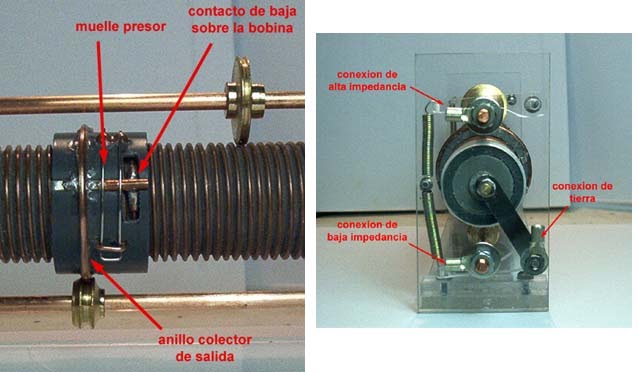 muelle presor

contacto de baja sobre la bobina

anillo colector de salida

conexion de alta impedancia

conexion de tierra

conexion de baja impedancia