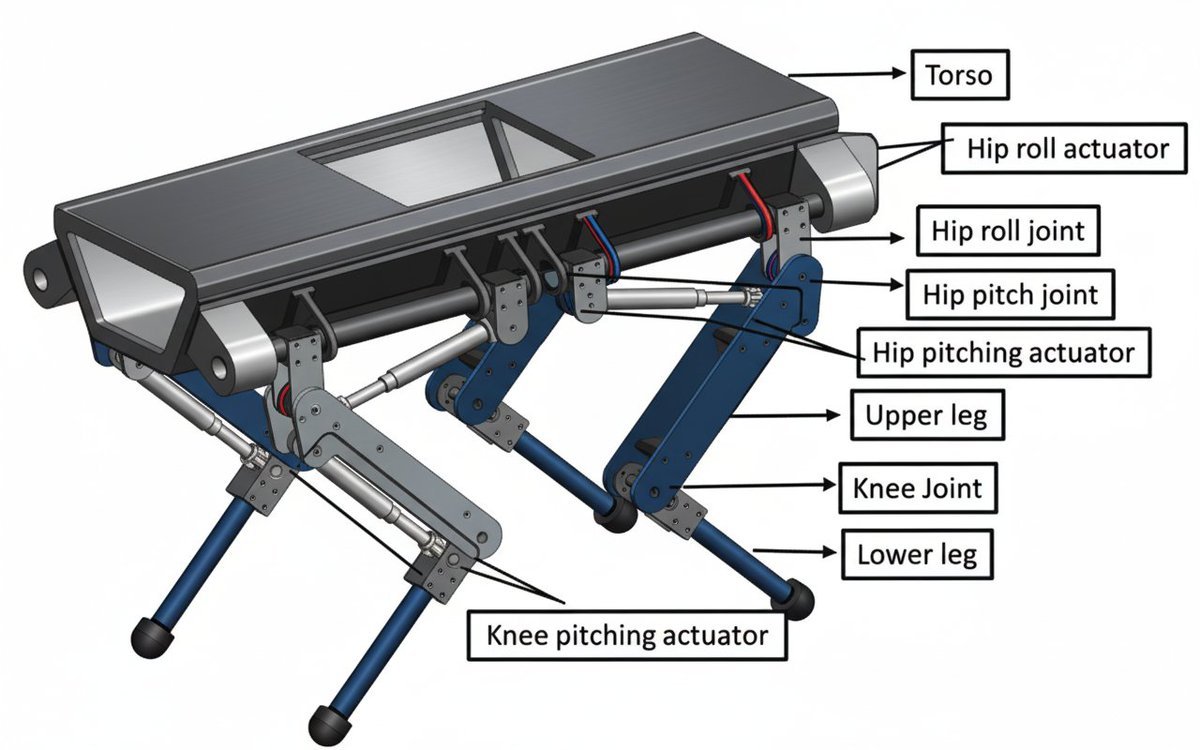 Torso
Hip roll actuator
Hip roll joint
Hip pitch joint
Hip pitching actuator
Upper leg
Knee Joint
Lower leg
Knee pitching actuator