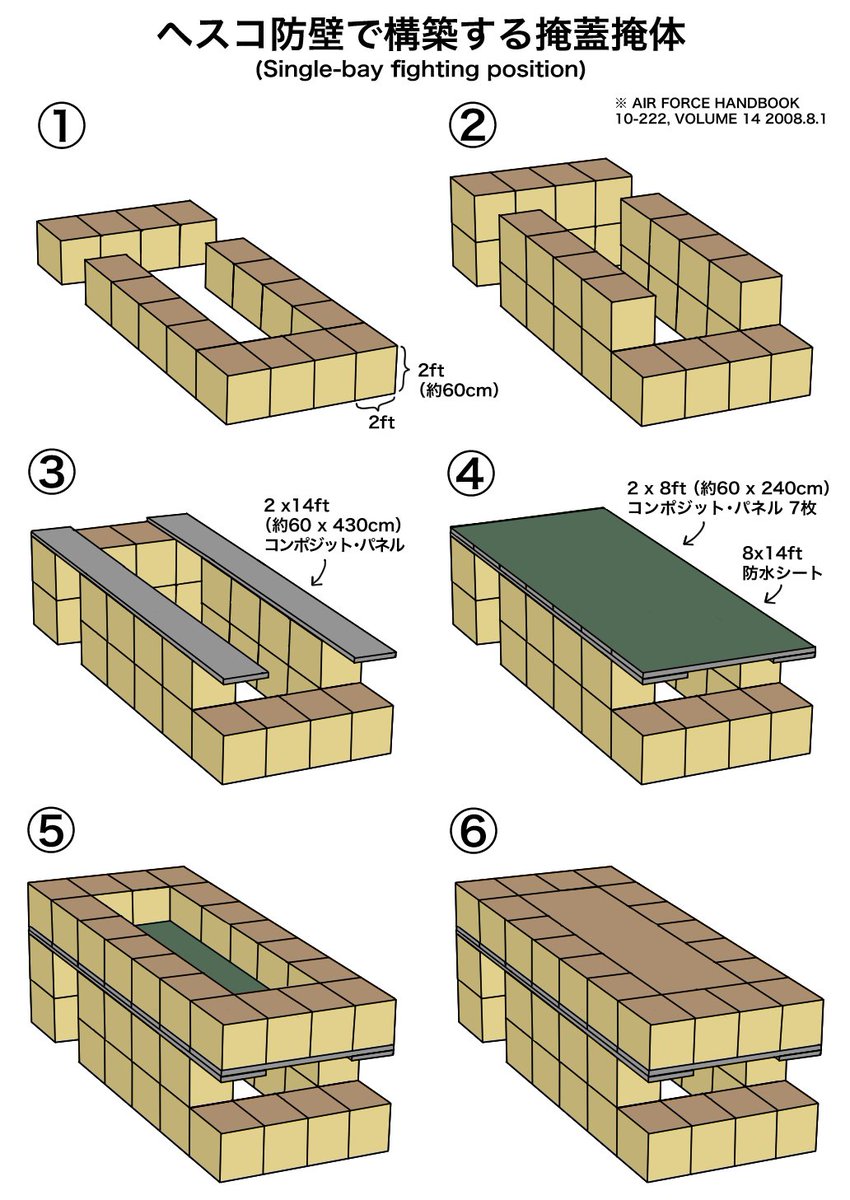 ヘスコ防壁で構築する掩蓋掩体
(Single-bay fighting position)

※ AIR FORCE HANDBOOK 10-222, VOLUME 14 2008.8.1

①

2ft (約60cm)
2ft

②

③

2 x14ft (約60 x 430cm) コンポジット・パネル

④

2 x 8ft (約60 x 240cm) コンポジット・パネル 7枚

8x14ft 防水シート

⑤

⑥