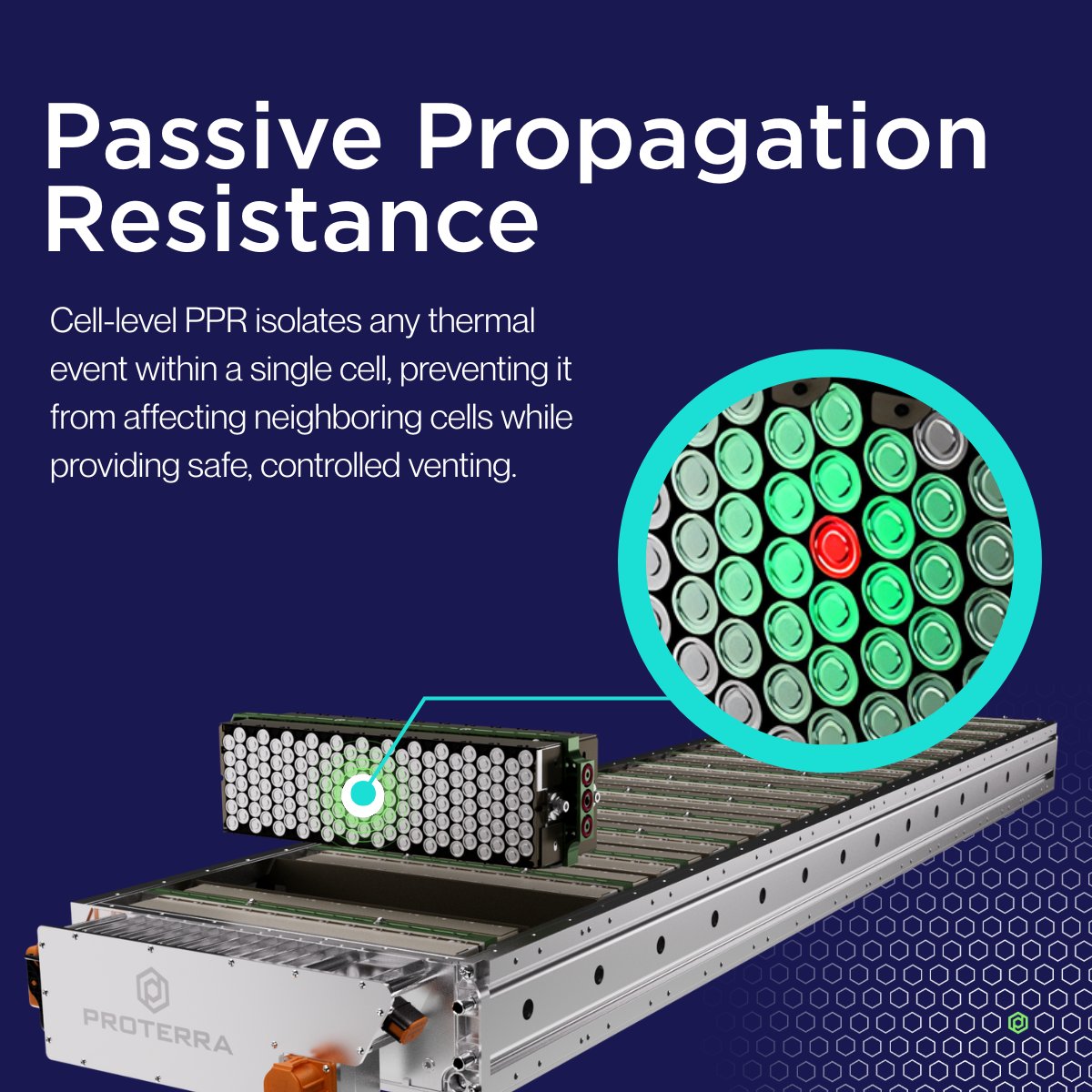 Passive Propagation Resistance

Cell-level PPR isolates any thermal event within a single cell, preventing it from affecting neighboring cells while providing safe, controlled venting.

PROTERRA