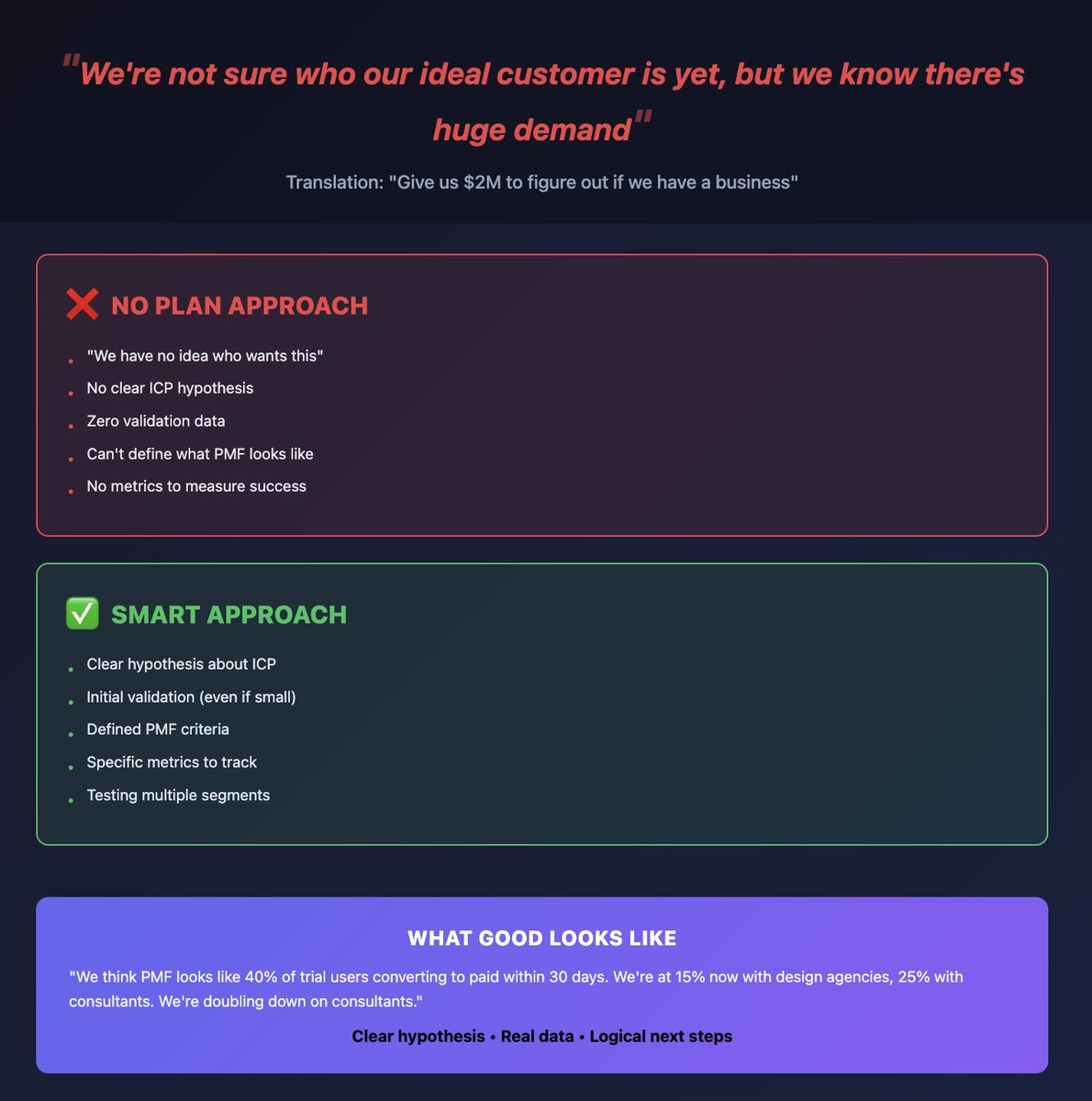 "We're not sure who our ideal customer is yet, but we know there's huge demand"

Translation: "Give us $2M to figure out if we have a business"

❌ NO PLAN APPROACH

• "We have no idea who wants this"
• No clear ICP hypothesis
• Zero validation data
• Can't define what PMF looks like
• No metrics to measure success

✅ SMART APPROACH

• Clear hypothesis about ICP
• Initial validation (even if small)
• Defined PMF criteria
• Specific metrics to track
• Testing multiple segments

WHAT GOOD LOOKS LIKE

"We think PMF looks like 40% of trial users converting to paid within 30 days. We're at 15% now with design agencies, 25% with consultants. We're doubling down on consultants."

Clear hypothesis • Real data • Logical next steps