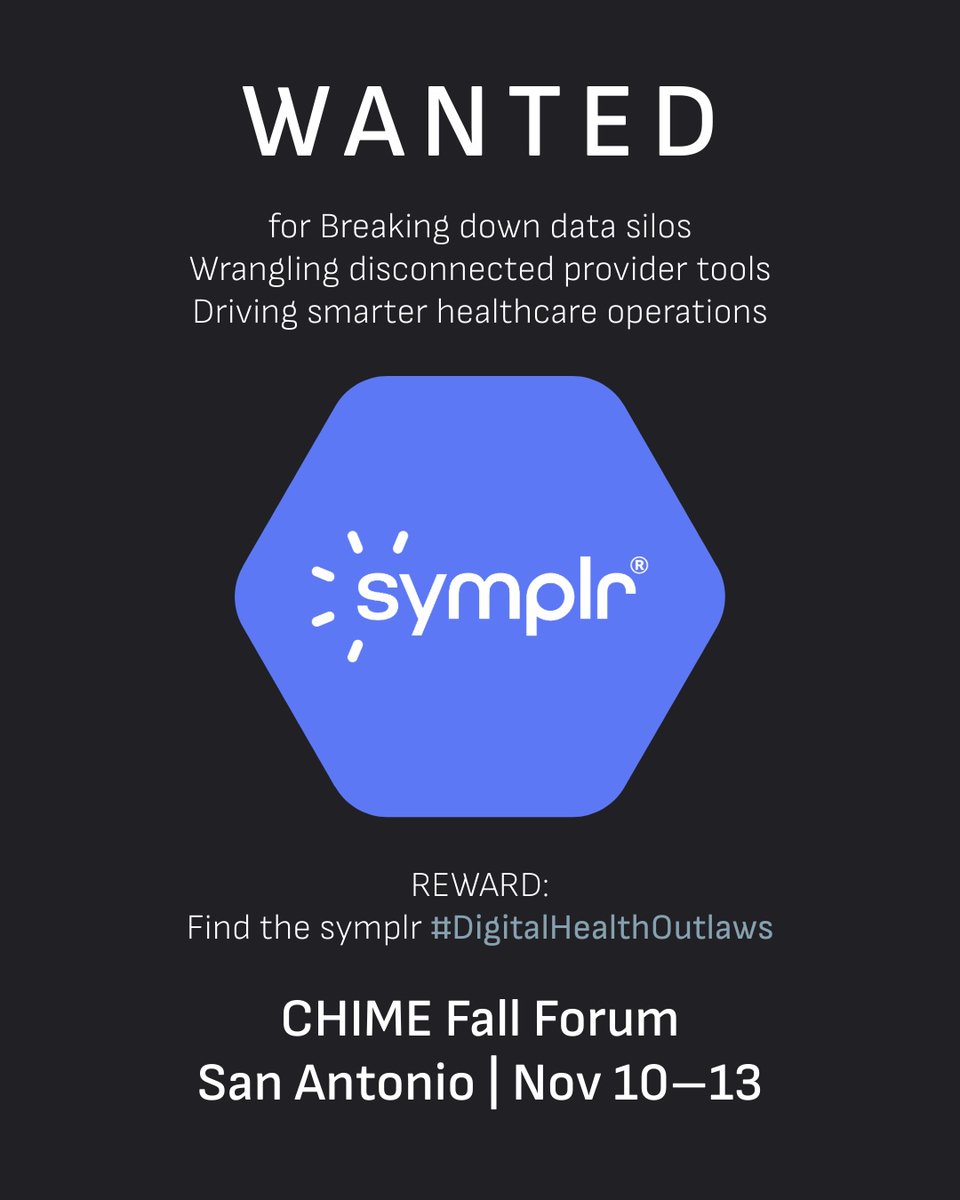 WANTED

for Breaking down data silos
Wrangling disconnected provider tools
Driving smarter healthcare operations

symplr®

REWARD:
Find the symplr #DigitalHealthOutlaws

CHIME Fall Forum
San Antonio | Nov 10—13