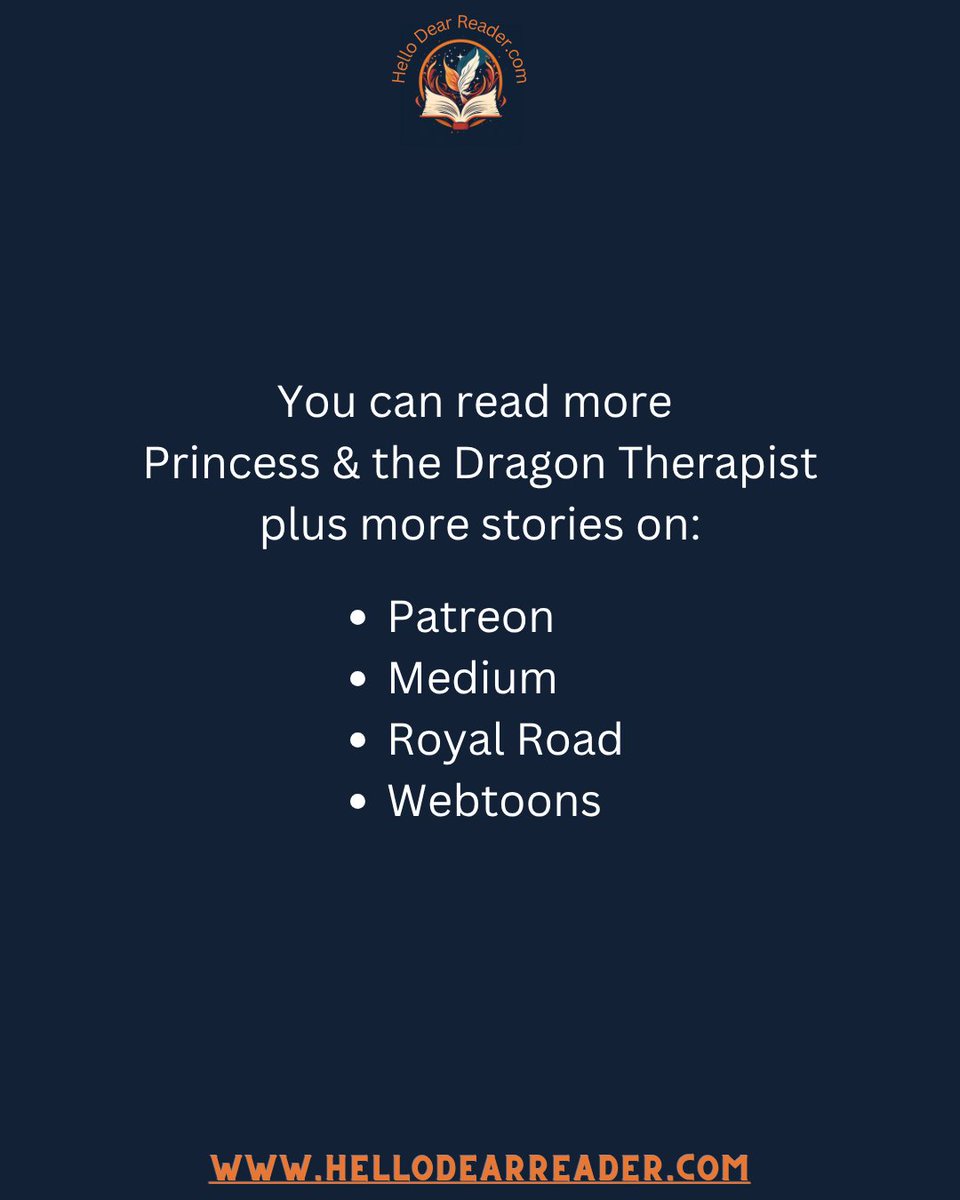 Hello Dear Reader.com

You can read more Princess & the Dragon Therapist plus more stories on:

• Patreon
• Medium
• Royal Road
• Webtoons

WWW.HELLODEARREADER.COM